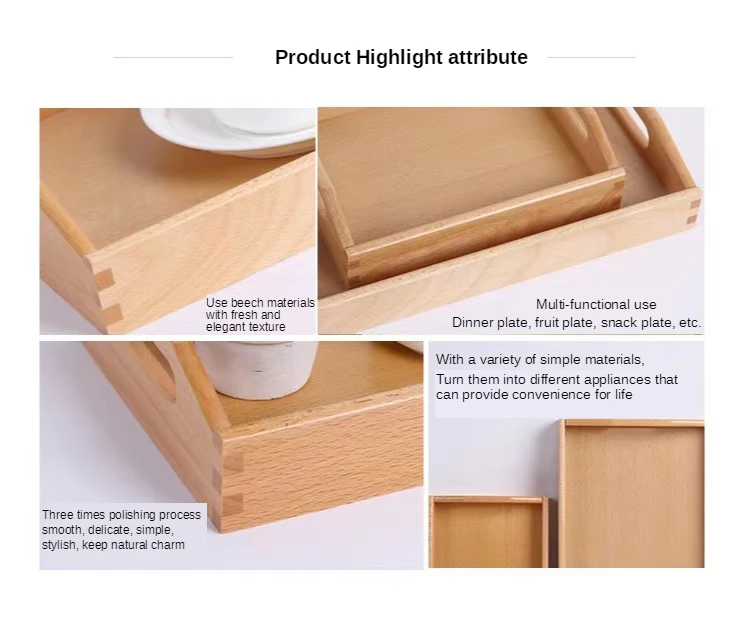 Product Highlight attribute

Use beech materials with fresh and elegant texture

Multi-functional use
Dinner plate, fruit plate, snack plate, etc.

Three times polishing process smooth, delicate, simple, stylish, keep natural charm

With a variety of simple materials,
Turn them into different appliances that can provide convenience for life