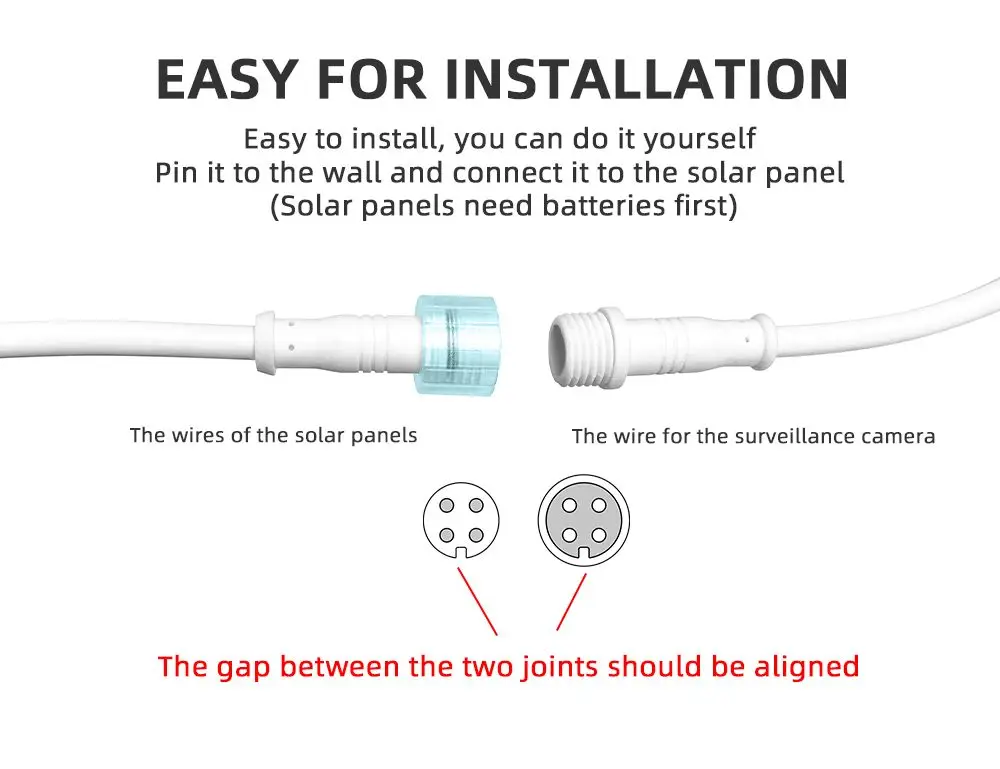 EASY FOR INSTALLATION

Easy to install, you can do it yourself
Pin it to the wall and connect it to the solar panel
(Solar panels need batteries first)

The wires of the solar panels

The wire for the surveillance camera

The gap between the two joints should be aligned