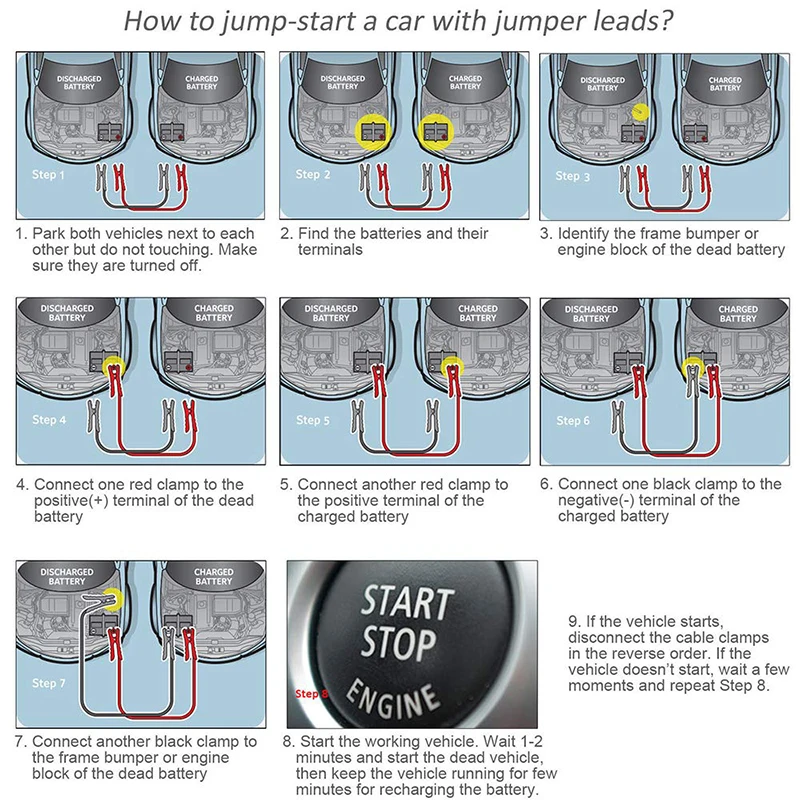 How to jump-start a car with jumper leads?

DISCHARGED BATTERY
CHARGED BATTERY
Step 1

1. Park both vehicles next to each other but do not touching. Make sure they are turned off.

DISCHARGED BATTERY
CHARGED BATTERY
Step 2

2. Find the batteries and their terminals

DISCHARGED BATTERY
CHARGED BATTERY
Step 3

3. Identify the frame bumper or engine block of the dead battery

DISCHARGED BATTERY
CHARGED BATTERY
Step 4

4. Connect one red clamp to the positive(+) terminal of the dead battery

DISCHARGED BATTERY
CHARGED BATTERY
Step 5

5. Connect another red clamp to the positive terminal of the charged battery

DISCHARGED BATTERY
CHARGED BATTERY
Step 6

6. Connect one black clamp to the negative(-) terminal of the charged battery

DISCHARGED BATTERY
CHARGED BATTERY
Step 7

7. Connect another black clamp to the frame bumper or engine block of the dead battery

START
STOP
ENGINE
Step 8

8. Start the working vehicle. Wait 1-2 minutes and start the dead vehicle, then keep the vehicle running for few minutes for recharging the battery.

9. If the vehicle starts, disconnect the cable clamps in the reverse order. If the vehicle doesn't start, wait a few moments and repeat Step 8.