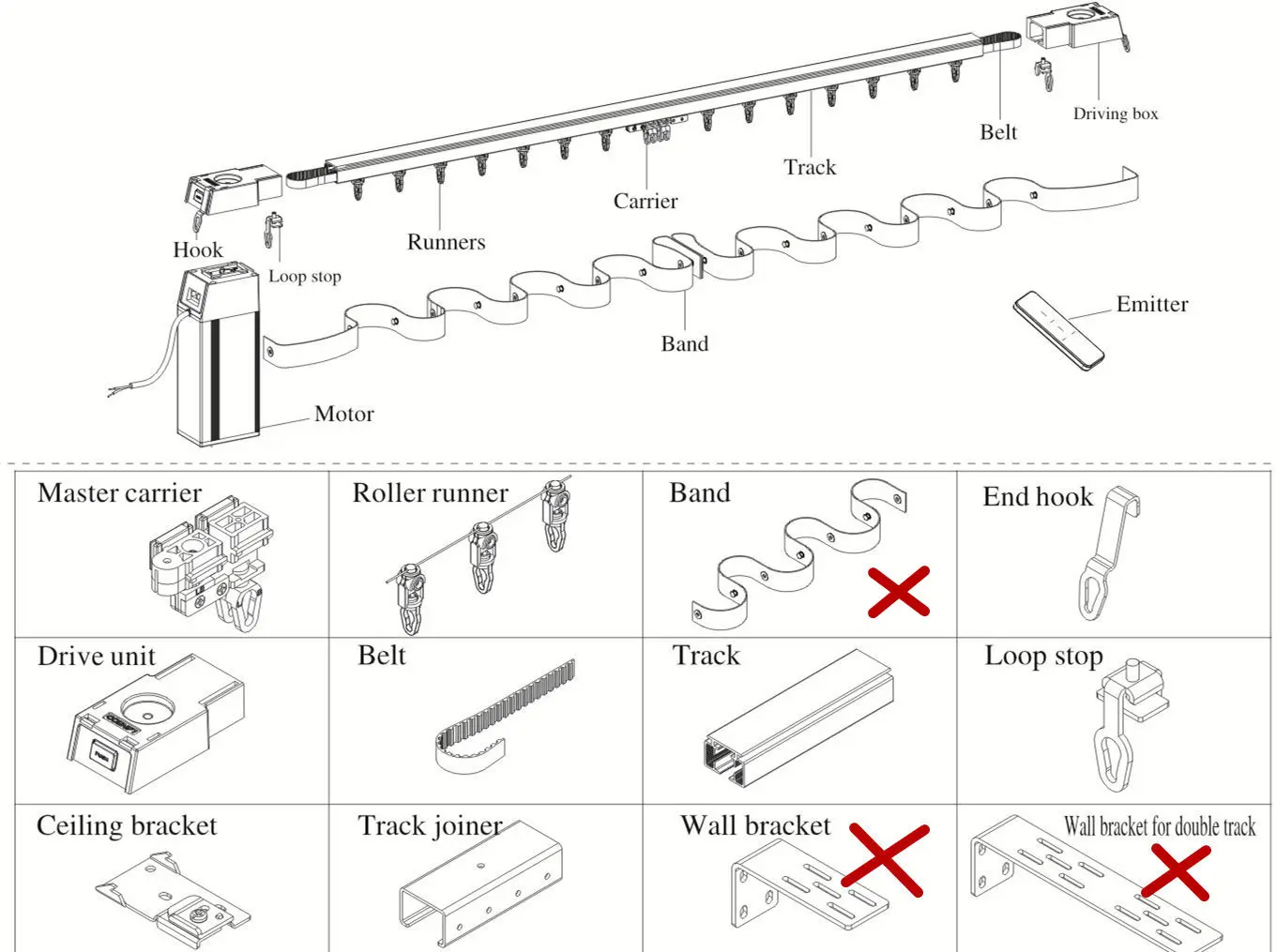 Driving box
Belt
Track
Carrier
Runners
Hook
Loop stop
Band
Emitter
Motor

| Master carrier | Roller runner | Band | End hook |
|---|---|---|---|
| Drive unit | Belt | Track | Loop stop |
| Ceiling bracket | Track joiner | Wall bracket | Wall bracket for double track |