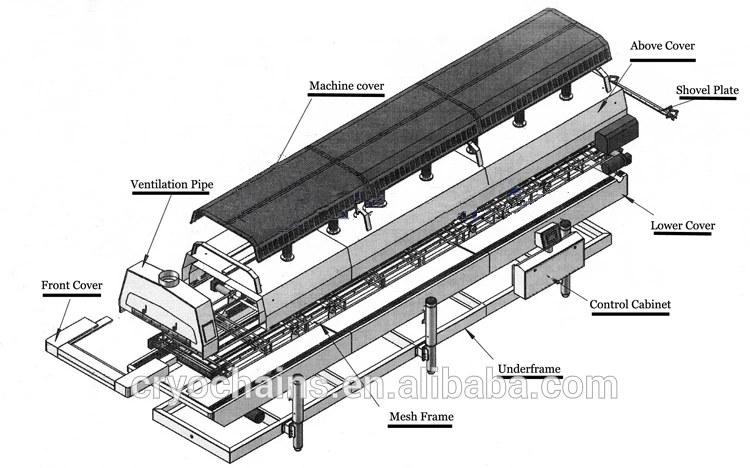 Above Cover
Machine cover
Shovel Plate
Ventilation Pipe
Lower Cover
Front Cover
Control Cabinet
Underframe
cryochains.en.alibaba.com
Mesh Frame