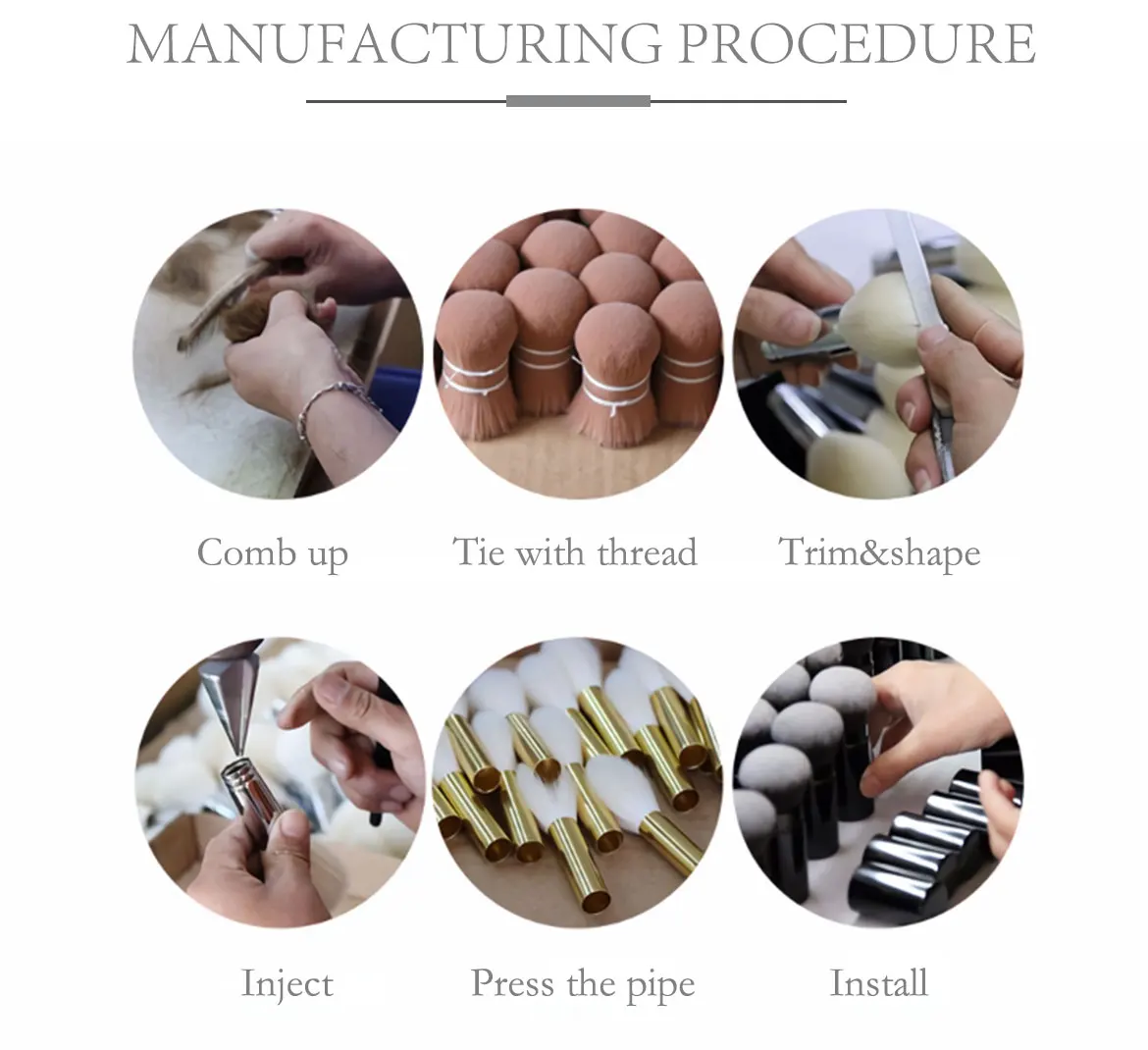 MANUFACTURING PROCEDURE

Comb up

Tie with thread

Trim&shape

Inject

Press the pipe

Install