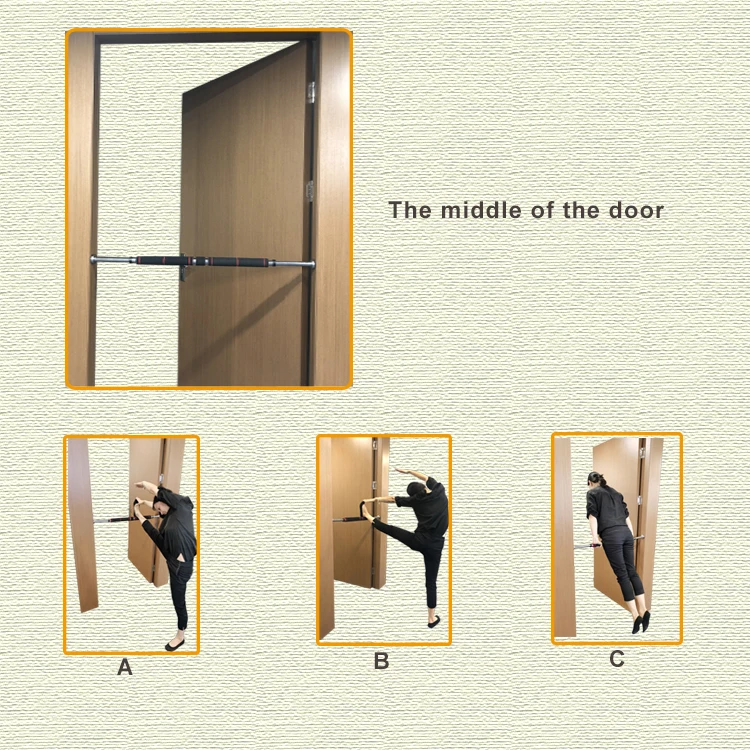 The middle of the door

A

B

C