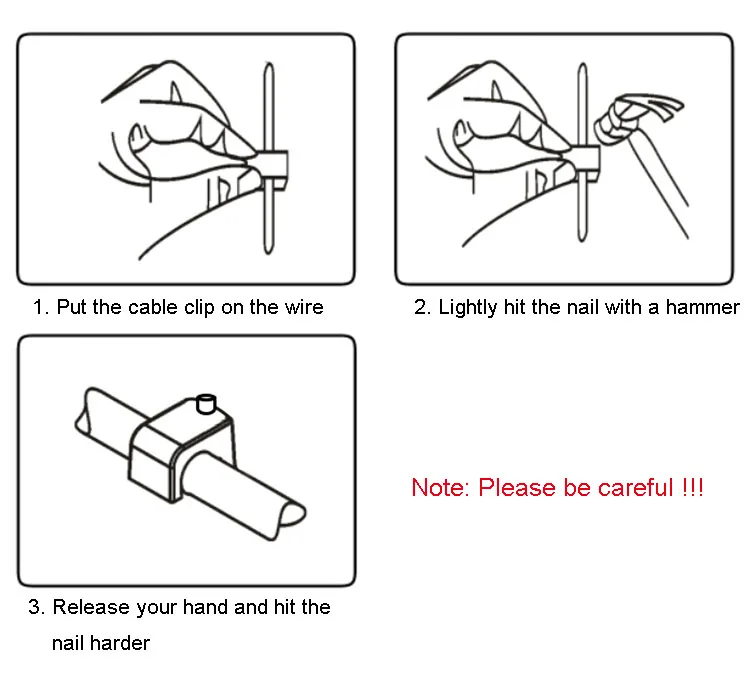 1. Put the cable clip on the wire

2. Lightly hit the nail with a hammer

3. Release your hand and hit the nail harder

Note: Please be careful !!!