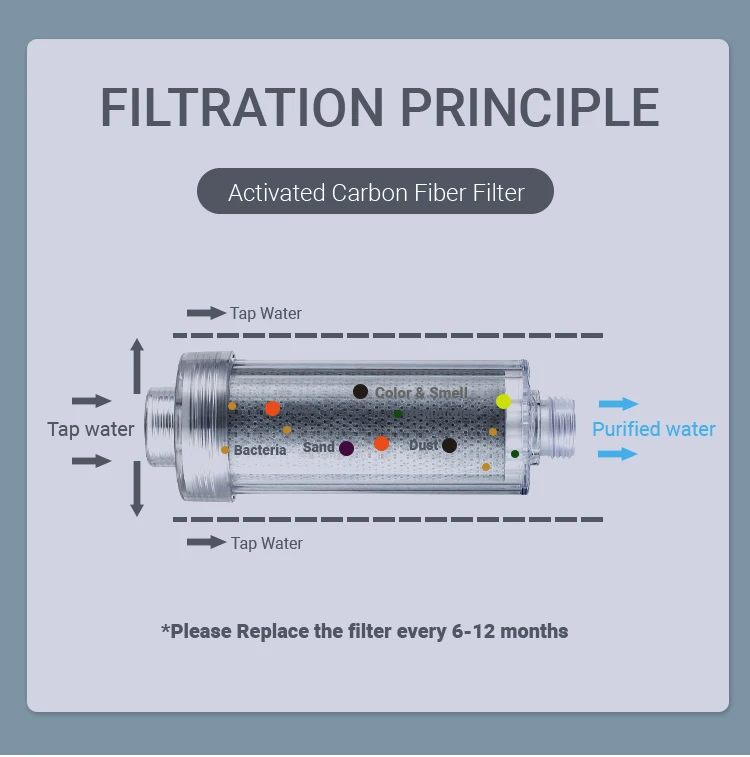 FILTRATION PRINCIPLE

Activated Carbon Fiber Filter

Tap Water

Tap water

Color & Smell

Bacteria

Sand

Dust

Purified water

Tap Water

*Please Replace the filter every 6-12 months