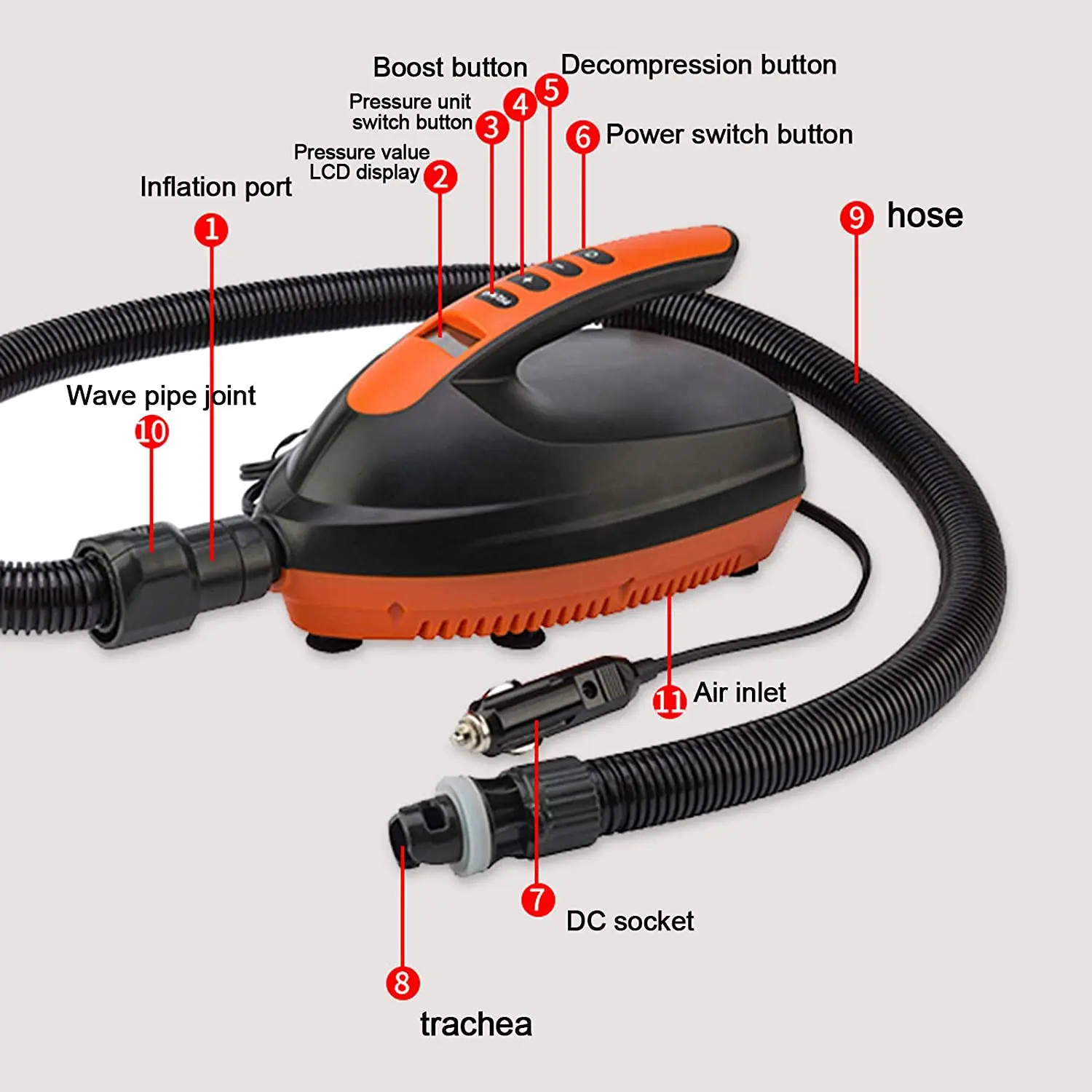 Boost button
Decompression button
Pressure unit switch button 3
4
5
6 Power switch button
Pressure value LCD display 2
Inflation port
1
9 hose
Wave pipe joint
10
11 Air inlet
7
DC socket
8
trachea