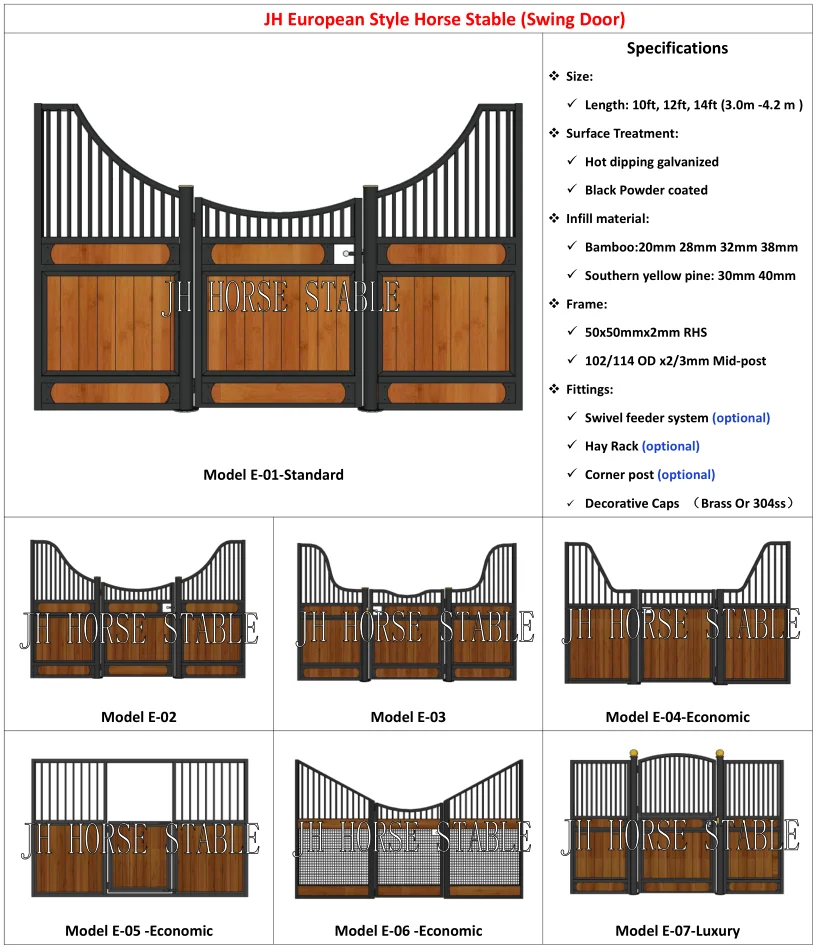 JH European Style Horse Stable (Swing Door)

JH HORSE STABLE

Model E-01-Standard

Specifications

❖ Size:

✓ Length: 10ft, 12ft, 14ft (3.0m -4.2 m )

❖ Surface Treatment:

✓ Hot dipping galvanized

✓ Black Powder coated

❖ Infill material:

✓ Bamboo:20mm 28mm 32mm 38mm

✓ Southern yellow pine: 30mm 40mm

❖ Frame:

✓ 50x50mmx2mm RHS

✓ 102/114 OD x2/3mm Mid-post

❖ Fittings:

✓ Swivel feeder system (optional)

✓ Hay Rack (optional)

✓ Corner post (optional)

✓ Decorative Caps （Brass Or 304ss）

JH HORSE STABLE

Model E-02

JH HORSE STABLE

Model E-03

JH HORSE STABLE

Model E-04-Economic

JH HORSE STABLE

Model E-05 -Economic

JH HORSE STABLE

Model E-06 -Economic

JH HORSE STABLE

Model E-07-Luxury