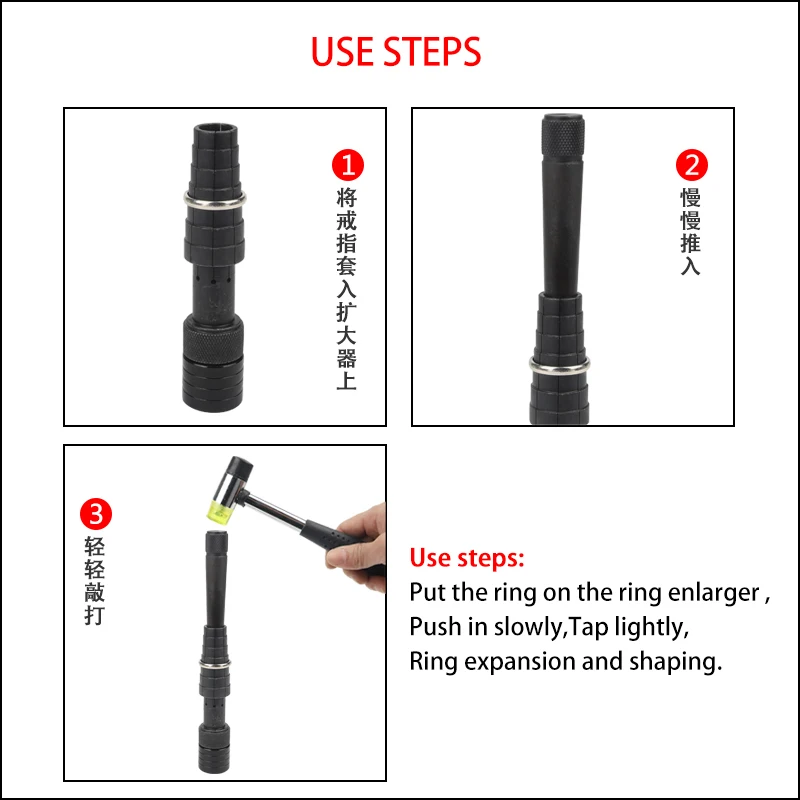 USE STEPS

1
将戒指套入扩大器上

2
慢慢推入

3
轻轻敲打

Use steps:
Put the ring on the ring enlarger ,
Push in slowly,Tap lightly,
Ring expansion and shaping.