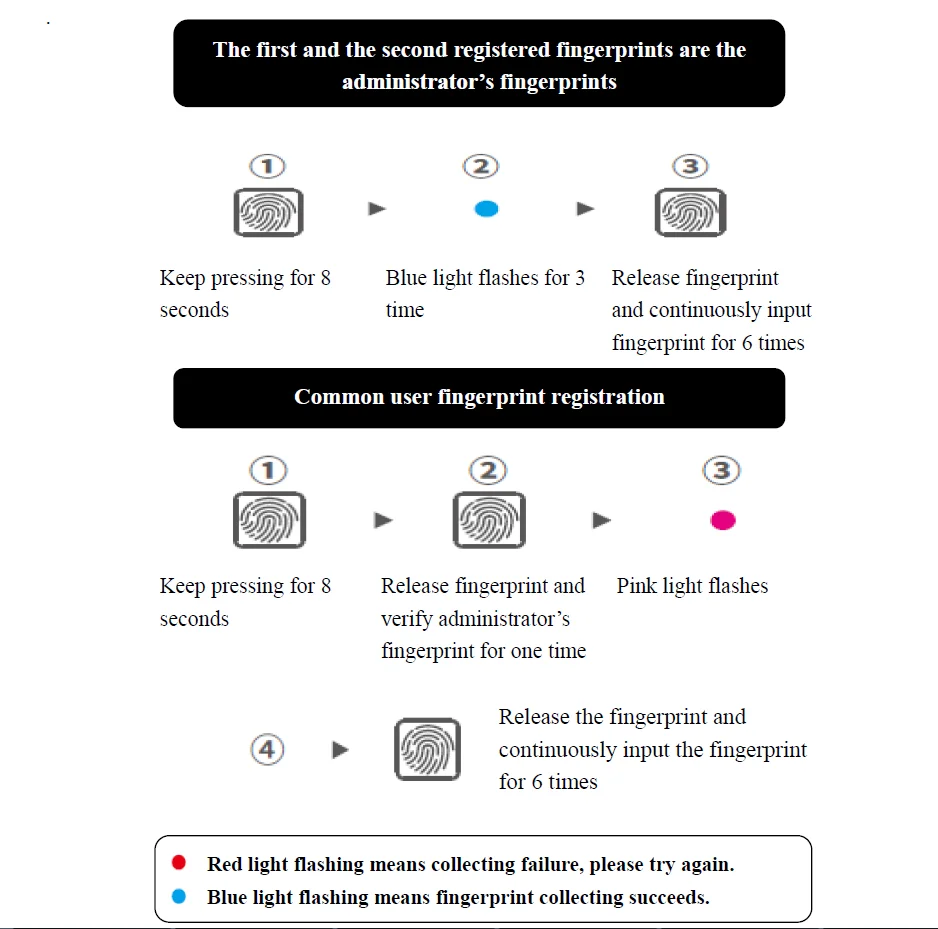 The first and the second registered fingerprints are the administrator's fingerprints

①

②

③

Keep pressing for 8 seconds

Blue light flashes for 3 time

Release fingerprint and continuously input fingerprint for 6 times

Common user fingerprint registration

①

②

③

Keep pressing for 8 seconds

Release fingerprint and verify administrator's fingerprint for one time

Pink light flashes

④

Release the fingerprint and continuously input the fingerprint for 6 times

Red light flashing means collecting failure, please try again.

Blue light flashing means fingerprint collecting succeeds.