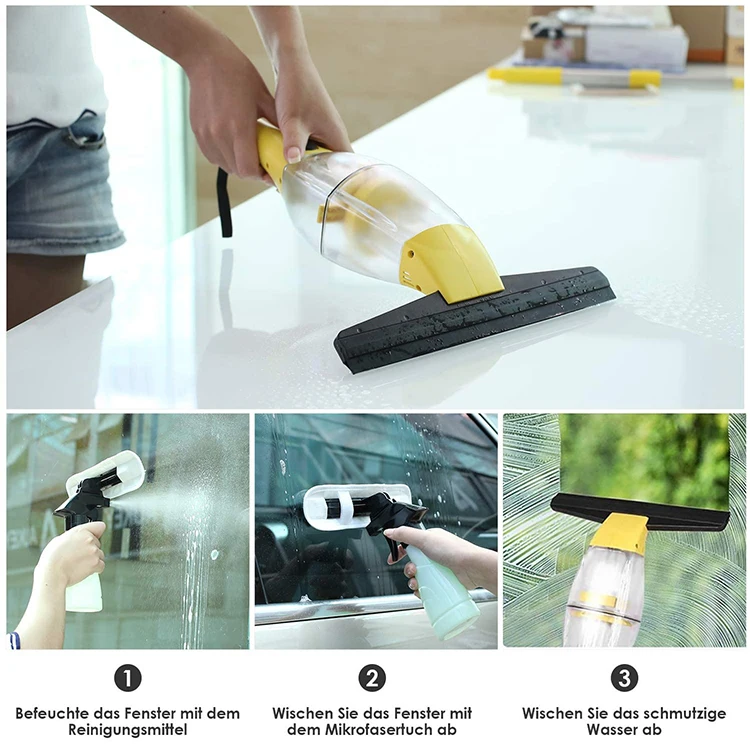 1

Befeuchte das Fenster mit dem Reinigungsmittel

2

Wischen Sie das Fenster mit dem Mikrofasertuch ab

3

Wischen Sie das schmutzige Wasser ab