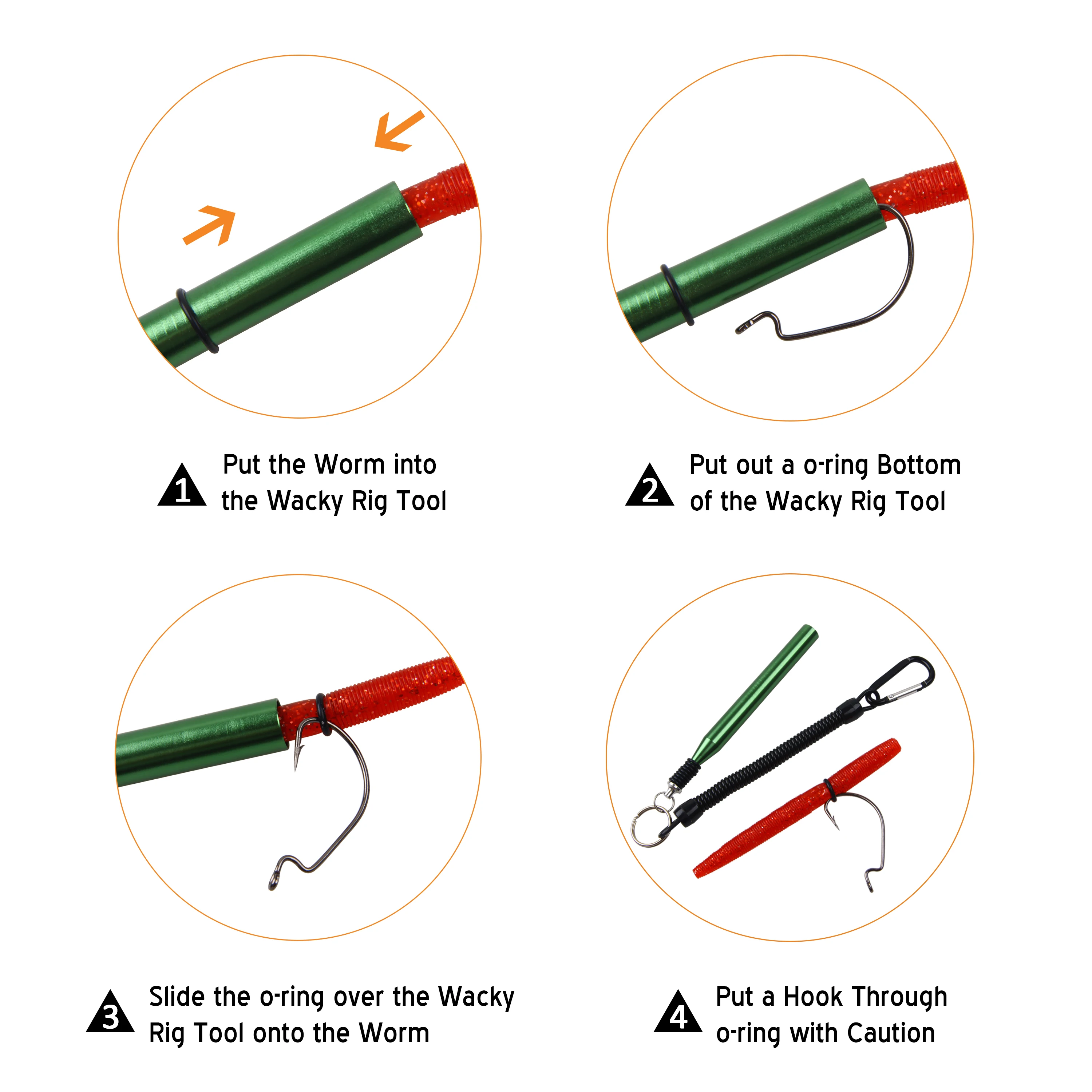 1 Put the Worm into the Wacky Rig Tool

2 Put out a o-ring Bottom of the Wacky Rig Tool

3 Slide the o-ring over the Wacky Rig Tool onto the Worm

4 Put a Hook Through o-ring with Caution