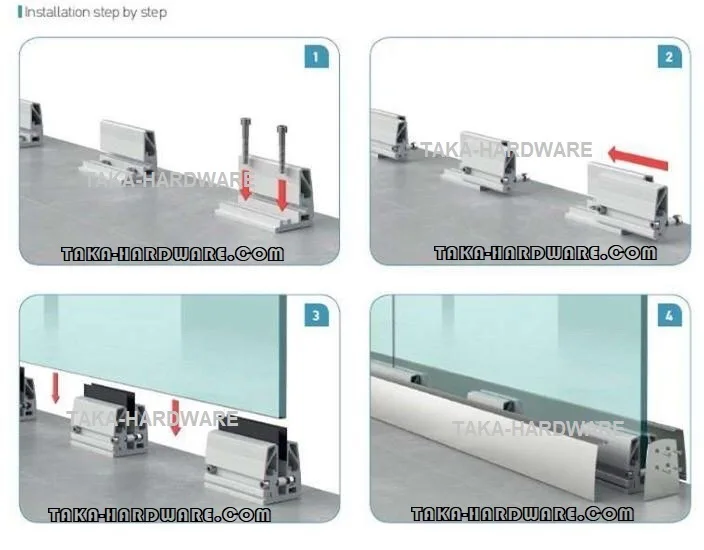 Installation step by step

1

TAKA-HARDWARE

TAKA-HARDWARE.COM

2

TAKA-HARDWARE

TAKA-HARDWARE.COM

3

TAKA-HARDWARE

TAKA-HARDWARE.COM

4

TAKA-HARDWARE

TAKA-HARDWARE.COM