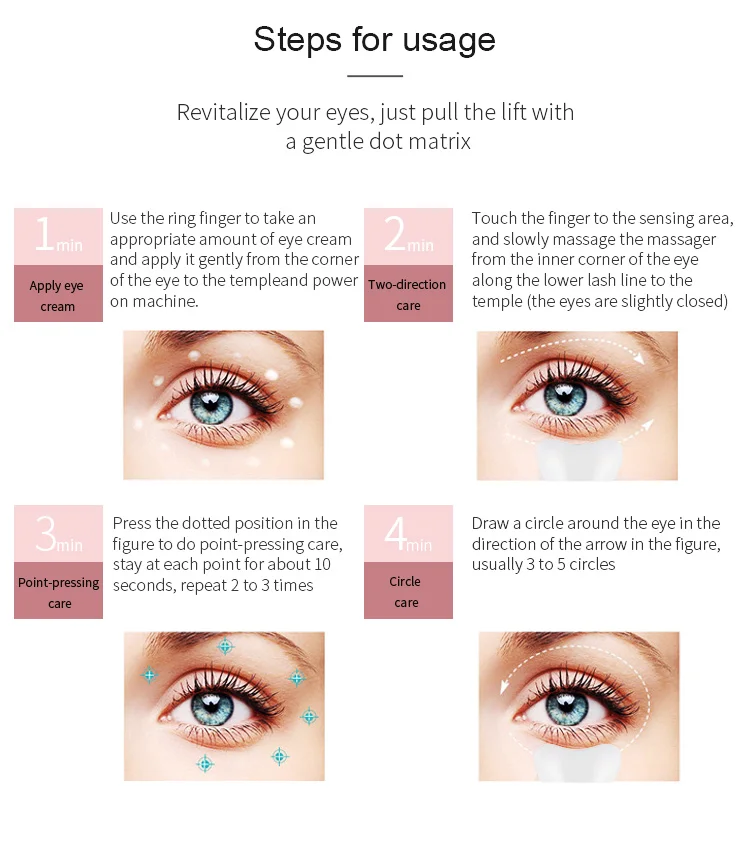 Steps for usage

Revitalize your eyes, just pull the lift with a gentle dot matrix

1min
Apply eye cream

Use the ring finger to take an appropriate amount of eye cream and apply it gently from the corner of the eye to the templeand power on machine.

2min
Two-direction care

Touch the finger to the sensing area, and slowly massage the massager from the inner corner of the eye along the lower lash line to the temple (the eyes are slightly closed)

3min
Point-pressing care

Press the dotted position in the figure to do point-pressing care, stay at each point for about 10 seconds, repeat 2 to 3 times

4min
Circle care

Draw a circle around the eye in the direction of the arrow in the figure, usually 3 to 5 circles