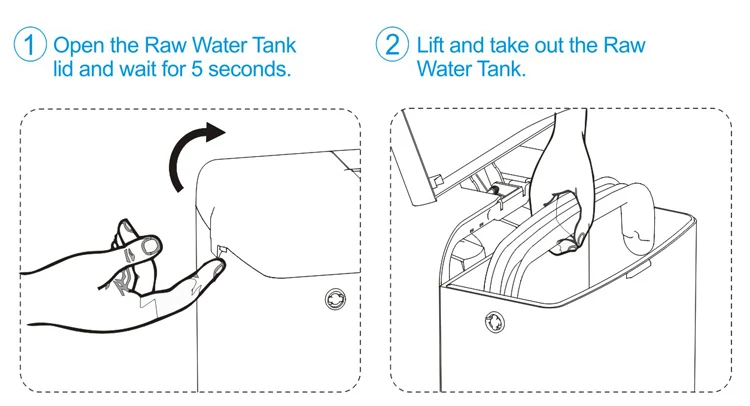 1 Open the Raw Water Tank lid and wait for 5 seconds.

2 Lift and take out the Raw Water Tank.