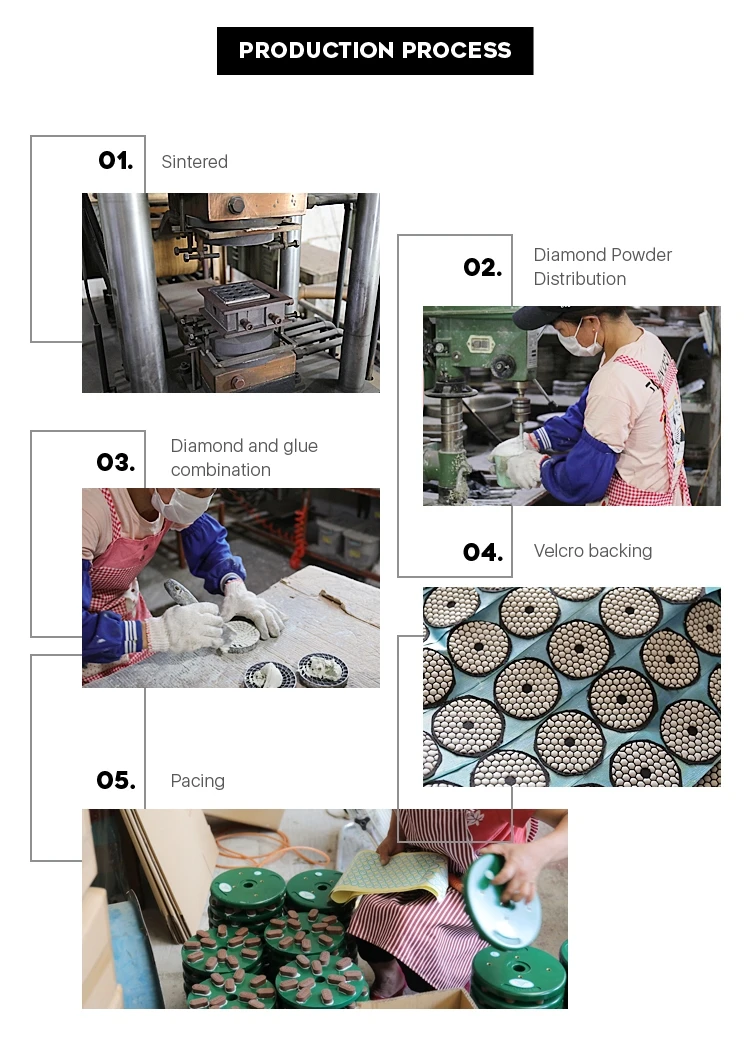 PRODUCTION PROCESS

01. Sintered

02. Diamond Powder Distribution

03. Diamond and glue combination

04. Velcro backing

05. Pacing