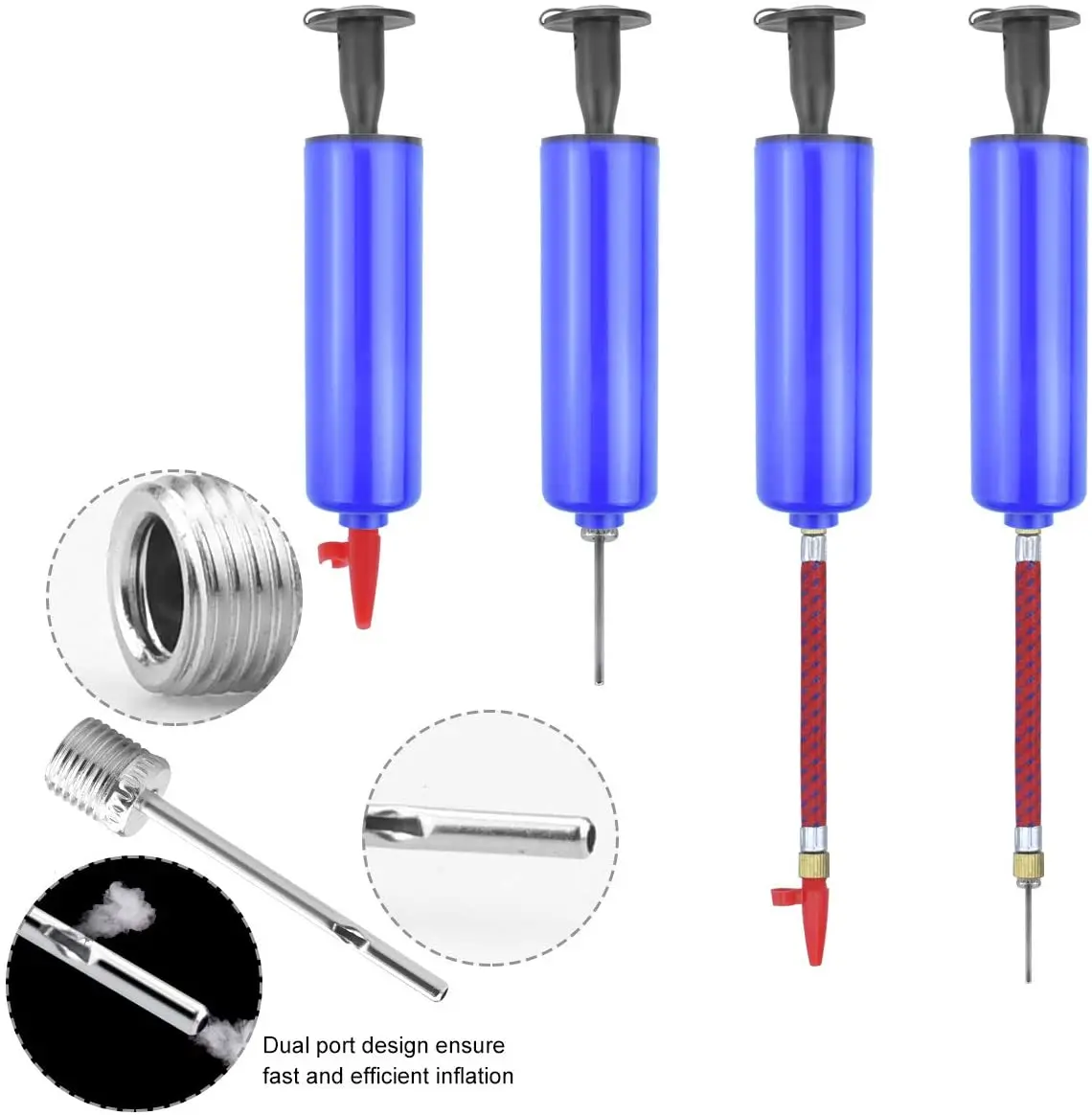 Dual port design ensure fast and efficient inflation