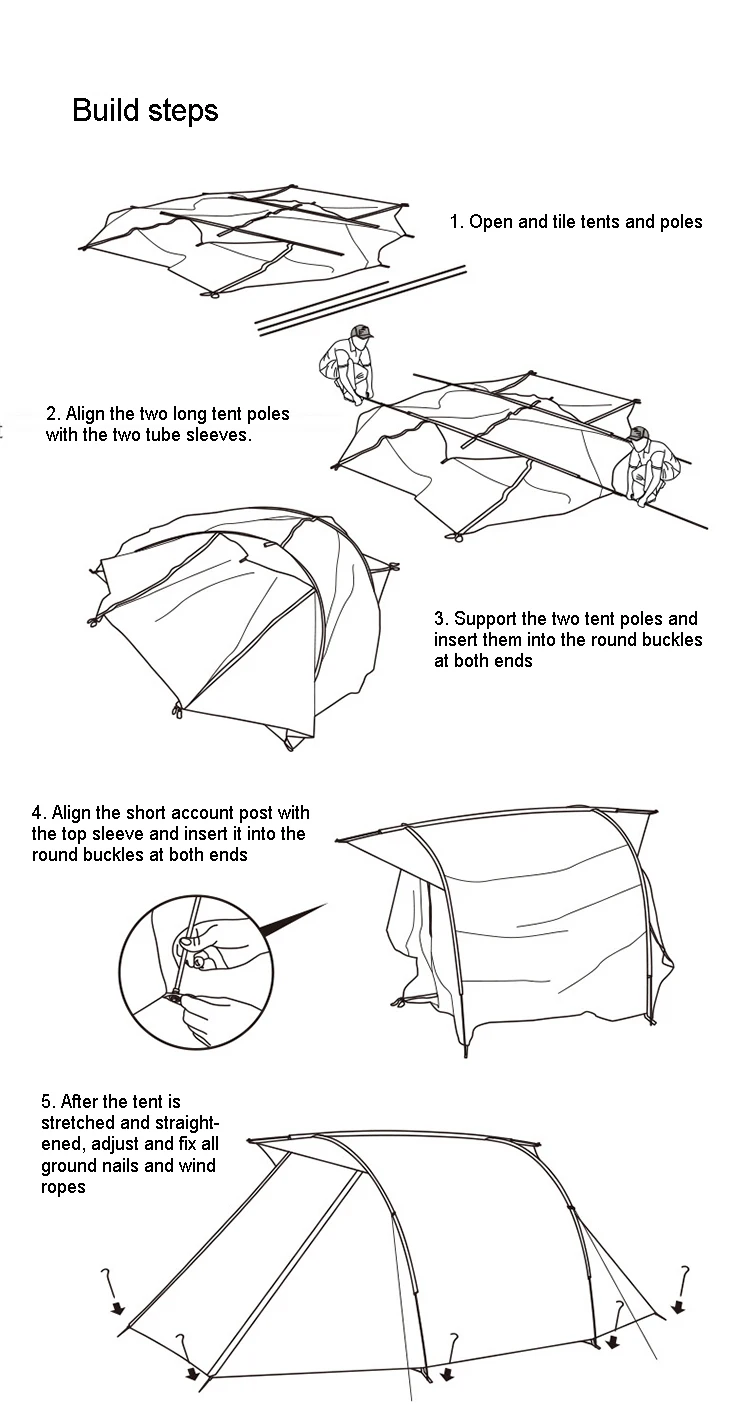 Build steps

1. Open and tile tents and poles

2. Align the two long tent poles with the two tube sleeves.

3. Support the two tent poles and insert them into the round buckles at both ends

4. Align the short account post with the top sleeve and insert it into the round buckles at both ends

5. After the tent is stretched and straightened, adjust and fix all ground nails and wind ropes