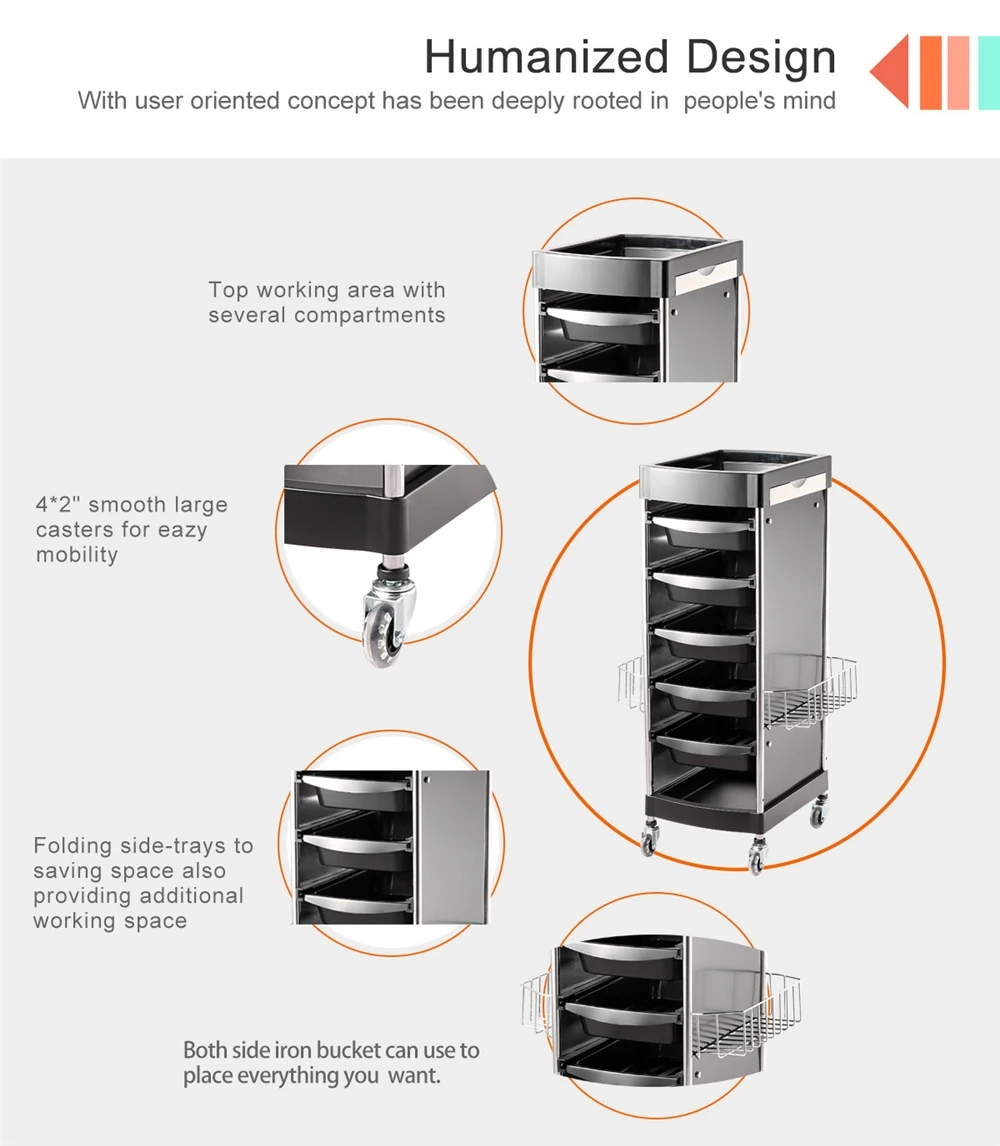 Humanized Design
With user oriented concept has been deeply rooted in people's mind

Top working area with several compartments

4*2" smooth large casters for eazy mobility

Folding side-trays to saving space also providing additional working space

Both side iron bucket can use to place everything you want.