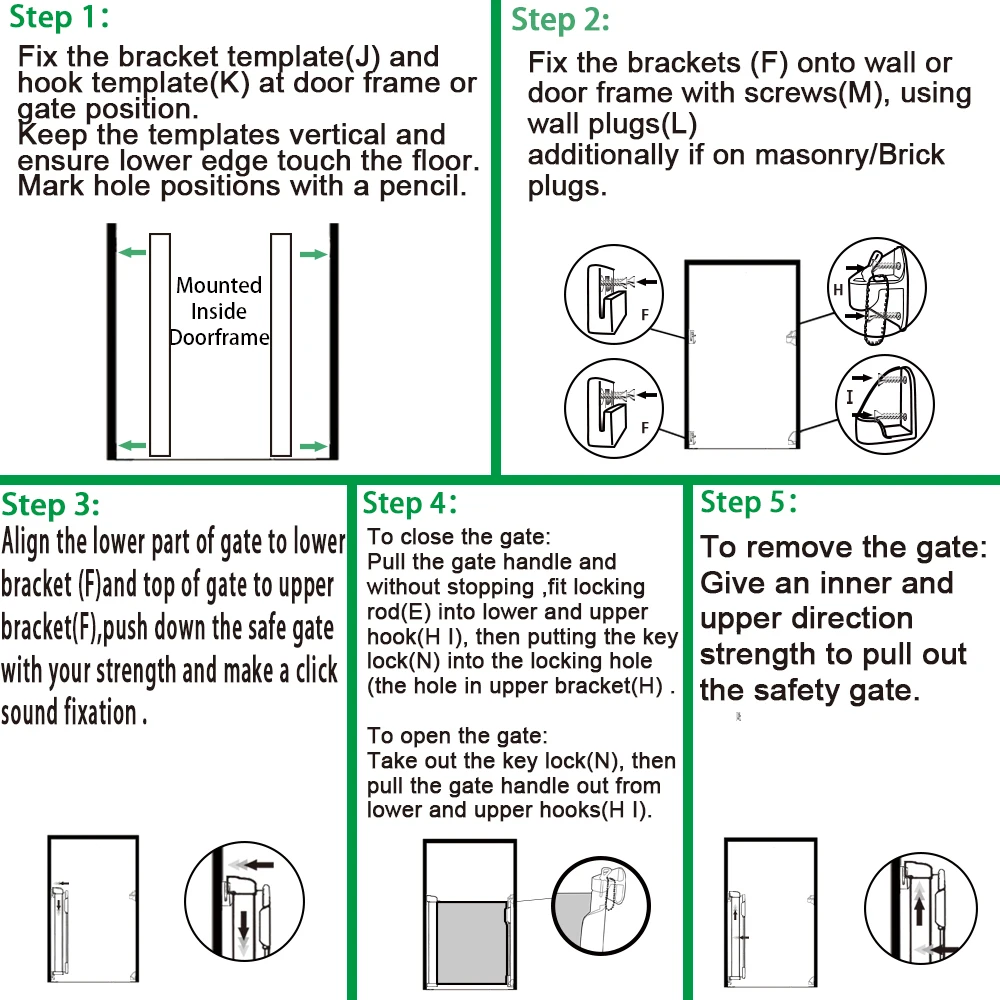 Step 1:

Fix the bracket template(J) and hook template(K) at door frame or gate position.
Keep the templates vertical and ensure lower edge touch the floor.
Mark hole positions with a pencil.

Mounted Inside Doorframe

Step 2:

Fix the brackets (F) onto wall or door frame with screws(M), using wall plugs(L)
additionally if on masonry/Brick plugs.

F

F

H

I

Step 3:

Align the lower part of gate to lower bracket (F)and top of gate to upper bracket(F),push down the safe gate with your strength and make a click sound fixation .

Step 4:

To close the gate:
Pull the gate handle and without stopping ,fit locking rod(E) into lower and upper hook(H I), then putting the key lock(N) into the locking hole (the hole in upper bracket(H) .

To open the gate:
Take out the key lock(N), then pull the gate handle out from lower and upper hooks(H I).

Step 5:

To remove the gate:
Give an inner and upper direction strength to pull out the safety gate.