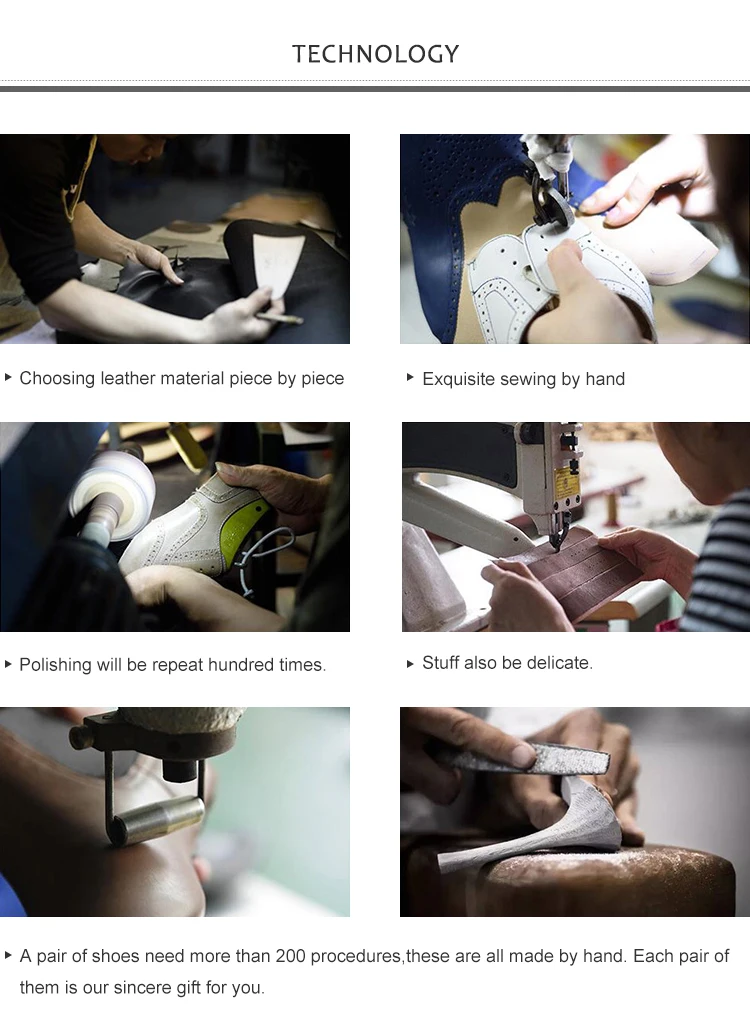 TECHNOLOGY

▸ Choosing leather material piece by piece

▸ Exquisite sewing by hand

▸ Polishing will be repeat hundred times.

▸ Stuff also be delicate.

▸ A pair of shoes need more than 200 procedures,these are all made by hand. Each pair of them is our sincere gift for you.