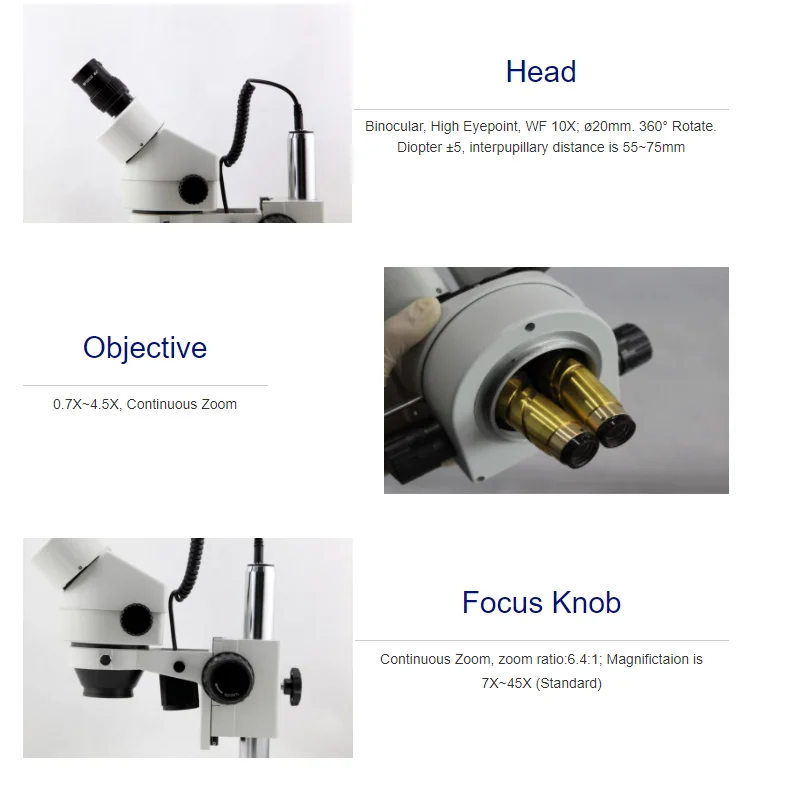 Head

Binocular, High Eyepoint, WF 10X; ø20mm. 360° Rotate. Diopter ±5, interpupillary distance is 55~75mm

Objective

0.7X~4.5X, Continuous Zoom

Focus Knob

Continuous Zoom, zoom ratio:6.4:1; Magnifictaion is 7X~45X (Standard)