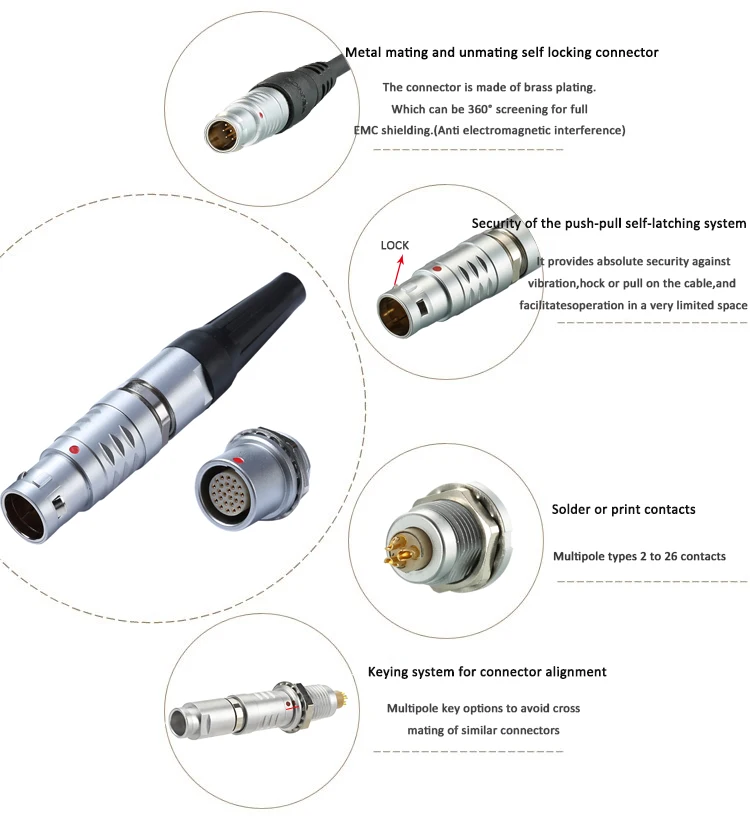 Metal mating and unmating self locking connector

The connector is made of brass plating. Which can be 360° screening for full EMC shielding.(Anti electromagnetic interference)

Security of the push-pull self-latching system

LOCK

It provides absolute security against vibration,hock or pull on the cable,and facilitatesoperation in a very limited space

Solder or print contacts

Multipole types 2 to 26 contacts

Keying system for connector alignment

Multipole key options to avoid cross mating of similar connectors