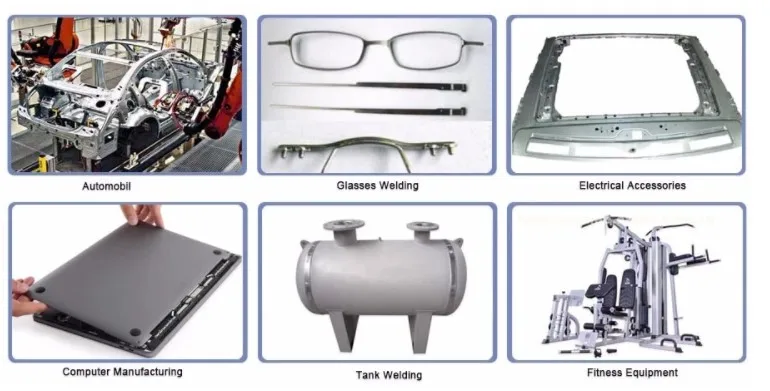 Automobil

Glasses Welding

Electrical Accessories

Computer Manufacturing

Tank Welding

Fitness Equipment