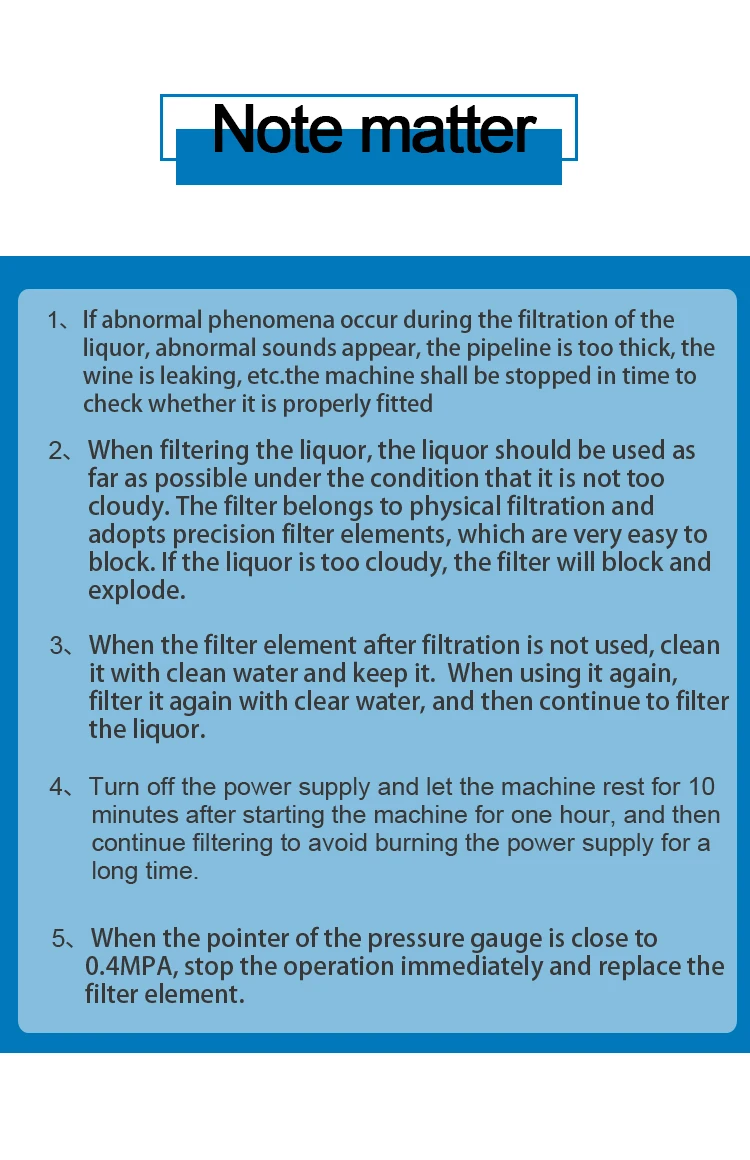 Note matter

1、If abnormal phenomena occur during the filtration of the liquor, abnormal sounds appear, the pipeline is too thick, the wine is leaking, etc.the machine shall be stopped in time to check whether it is properly fitted

2、When filtering the liquor, the liquor should be used as far as possible under the condition that it is not too cloudy. The filter belongs to physical filtration and adopts precision filter elements, which are very easy to block. If the liquor is too cloudy, the filter will block and explode.

3、When the filter element after filtration is not used, clean it with clean water and keep it. When using it again, filter it again with clear water, and then continue to filter the liquor.

4、Turn off the power supply and let the machine rest for 10 minutes after starting the machine for one hour, and then continue filtering to avoid burning the power supply for a long time.

5、When the pointer of the pressure gauge is close to 0.4MPA, stop the operation immediately and replace the filter element.