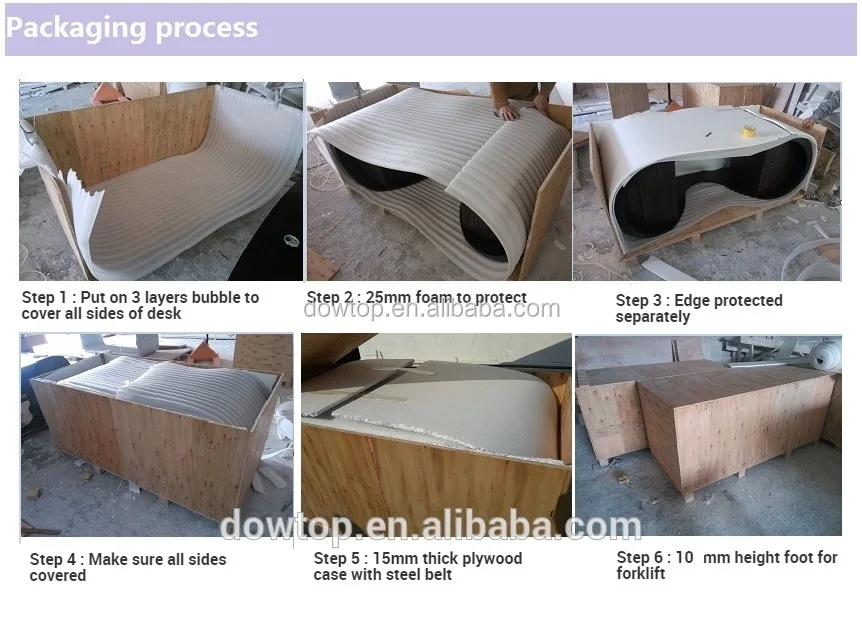 Packaging process

Step 1 : Put on 3 layers bubble to cover all sides of desk

Step 2 : 25mm foam to protect

dowtop.en.alibaba.com

Step 3 : Edge protected separately

dowtop.en.alibaba.com

Step 4 : Make sure all sides covered

Step 5 : 15mm thick plywood case with steel belt

Step 6 : 10  mm height foot for forklift