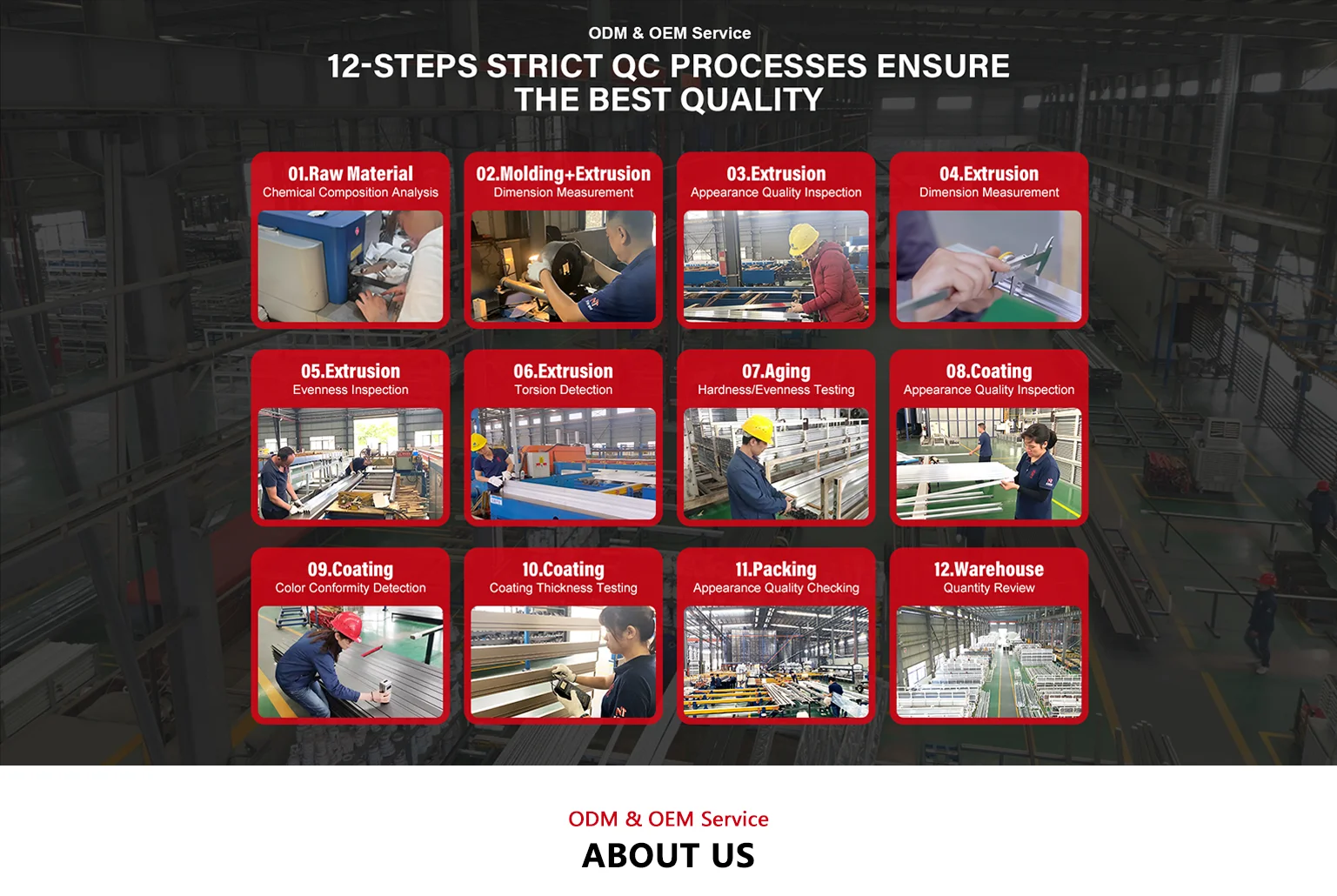 ODM & OEM Service

12-STEPS STRICT QC PROCESSES ENSURE THE BEST QUALITY

01.Raw Material
Chemical Composition Analysis

02.Molding+Extrusion
Dimension Measurement

03.Extrusion
Appearance Quality Inspection

04.Extrusion
Dimension Measurement

05.Extrusion
Evenness Inspection

06.Extrusion
Torsion Detection

07.Aging
Hardness/Evenness Testing

08.Coating
Appearance Quality Inspection

09.Coating
Color Conformity Detection

10.Coating
Coating Thickness Testing

11.Packing
Appearance Quality Checking

12.Warehouse
Quantity Review

ODM & OEM Service

ABOUT US