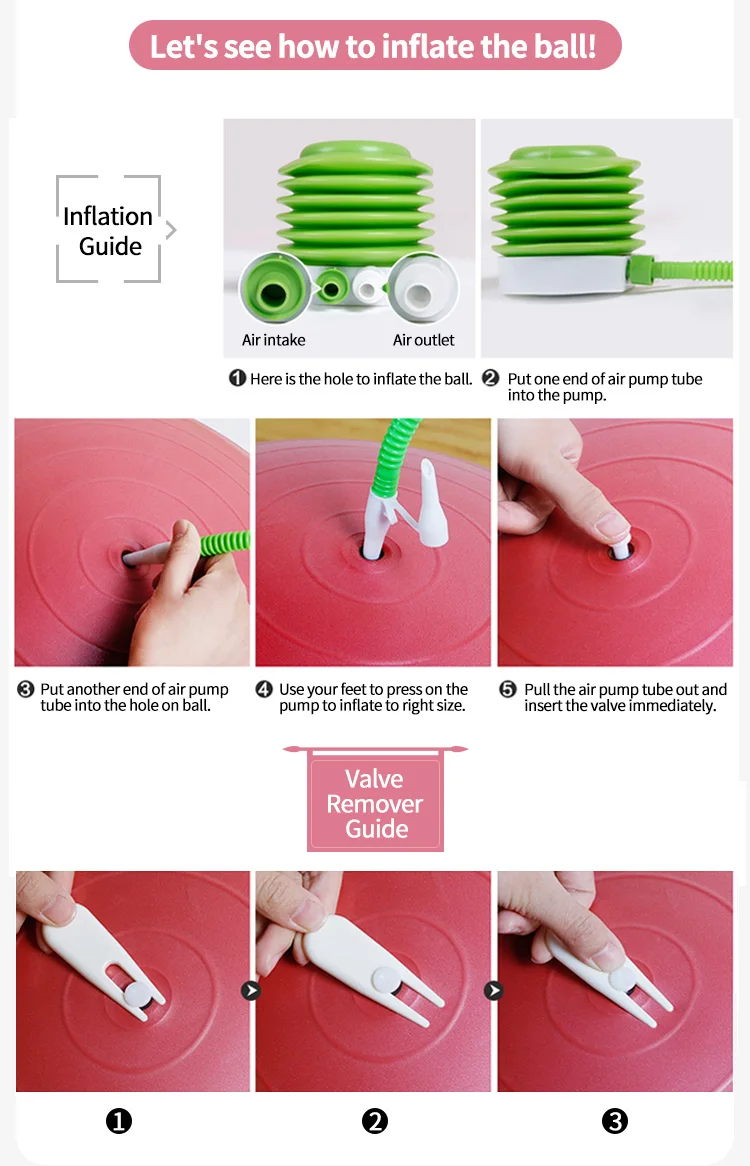 Let's see how to inflate the ball!

Inflation Guide

Air intake

Air outlet

❶ Here is the hole to inflate the ball.

❷ Put one end of air pump tube into the pump.

❸ Put another end of air pump tube into the hole on ball.

❹ Use your feet to press on the pump to inflate to right size.

❺ Pull the air pump tube out and insert the valve immediately.

Valve Remover Guide

❶

❷

❸