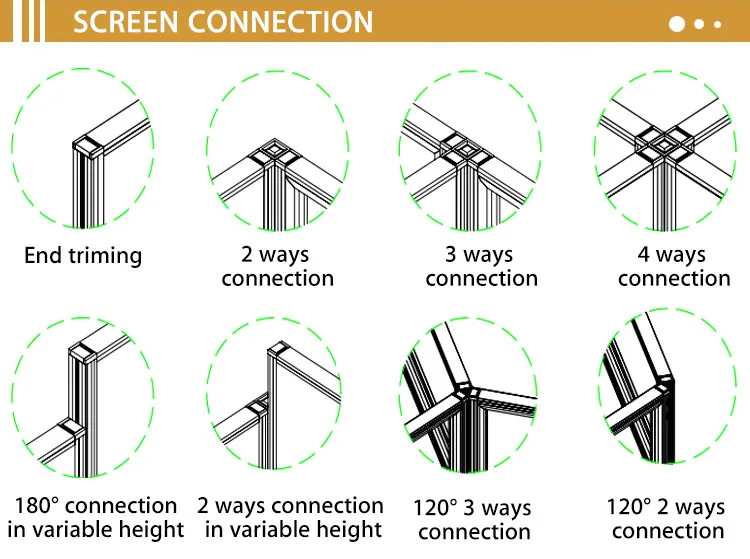 SCREEN CONNECTION

End triming

2 ways connection

3 ways connection

4 ways connection

180° connection in variable height

2 ways connection in variable height

120° 3 ways connection

120° 2 ways connection