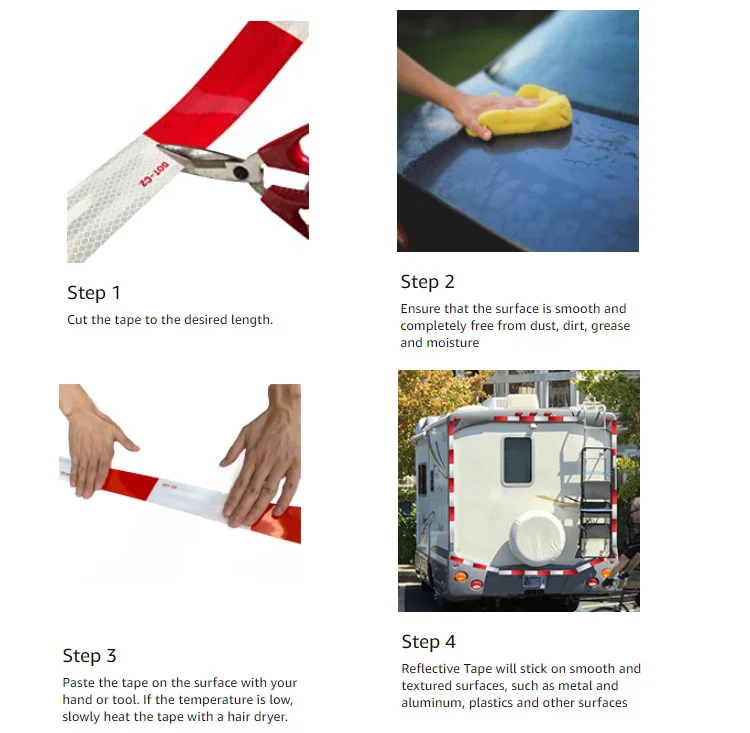 DOT-C2

Step 1
Cut the tape to the desired length.

Step 2
Ensure that the surface is smooth and completely free from dust, dirt, grease and moisture

DOT-C2

Step 3
Paste the tape on the surface with your hand or tool. If the temperature is low, slowly heat the tape with a hair dryer.

Step 4
Reflective Tape will stick on smooth and textured surfaces, such as metal and aluminum, plastics and other surfaces