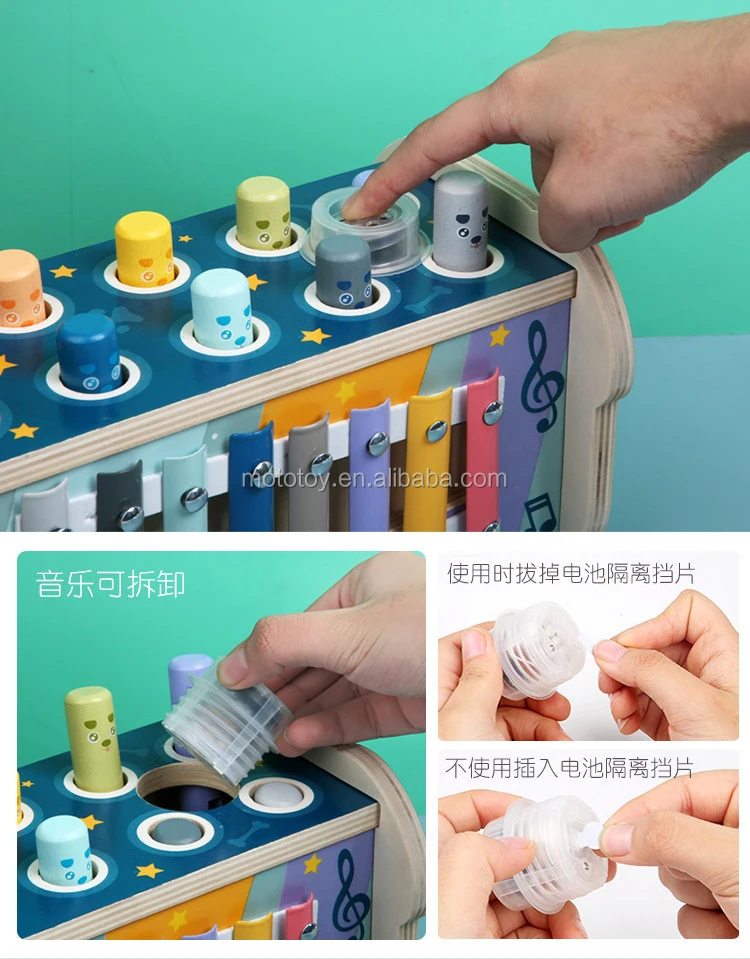 mototoy.en.alibaba.com

音乐可拆卸

使用时拔掉电池隔离挡片

不使用插入电池隔离挡片