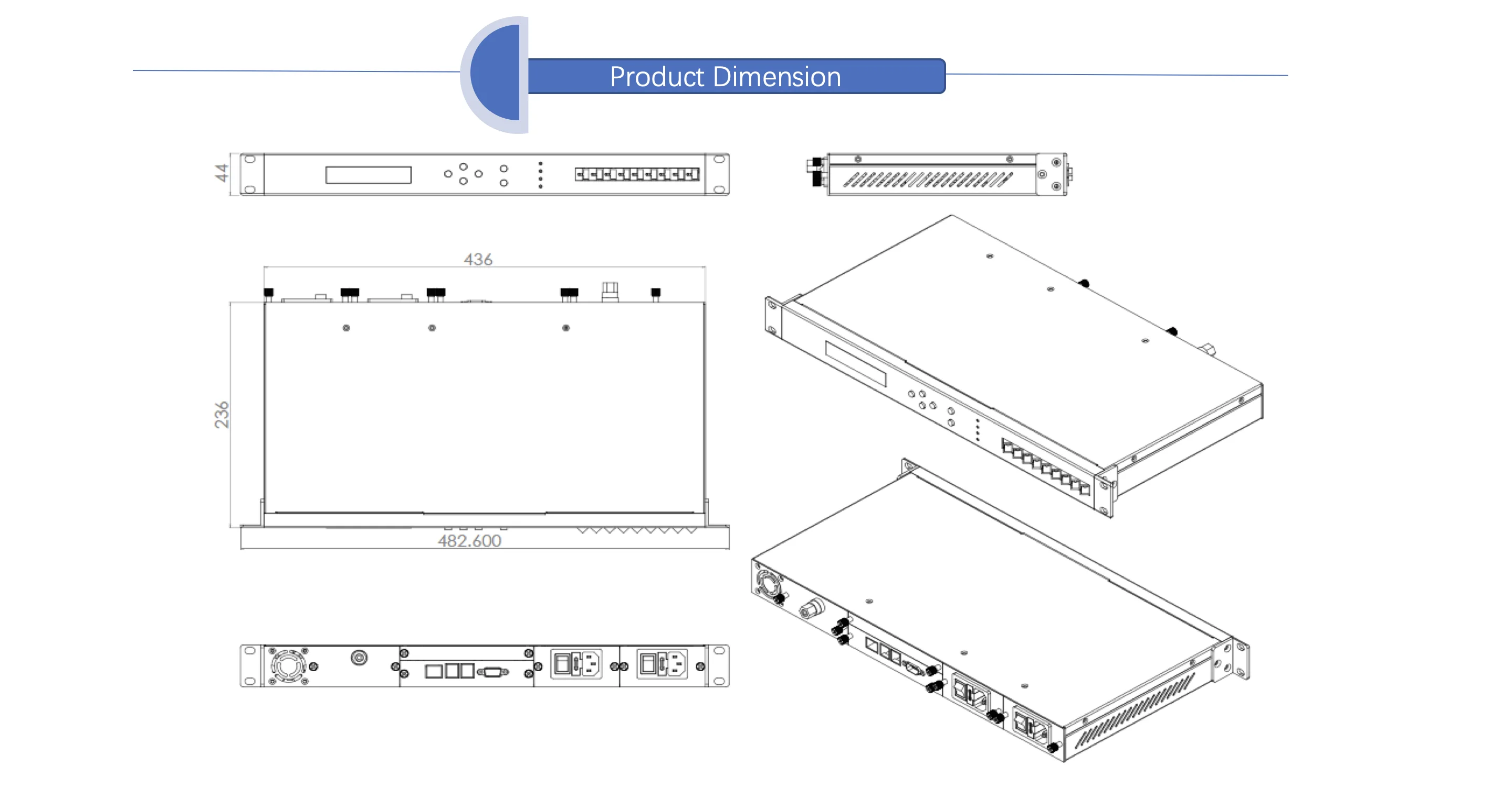 Product Dimension

44

436

236

482.600