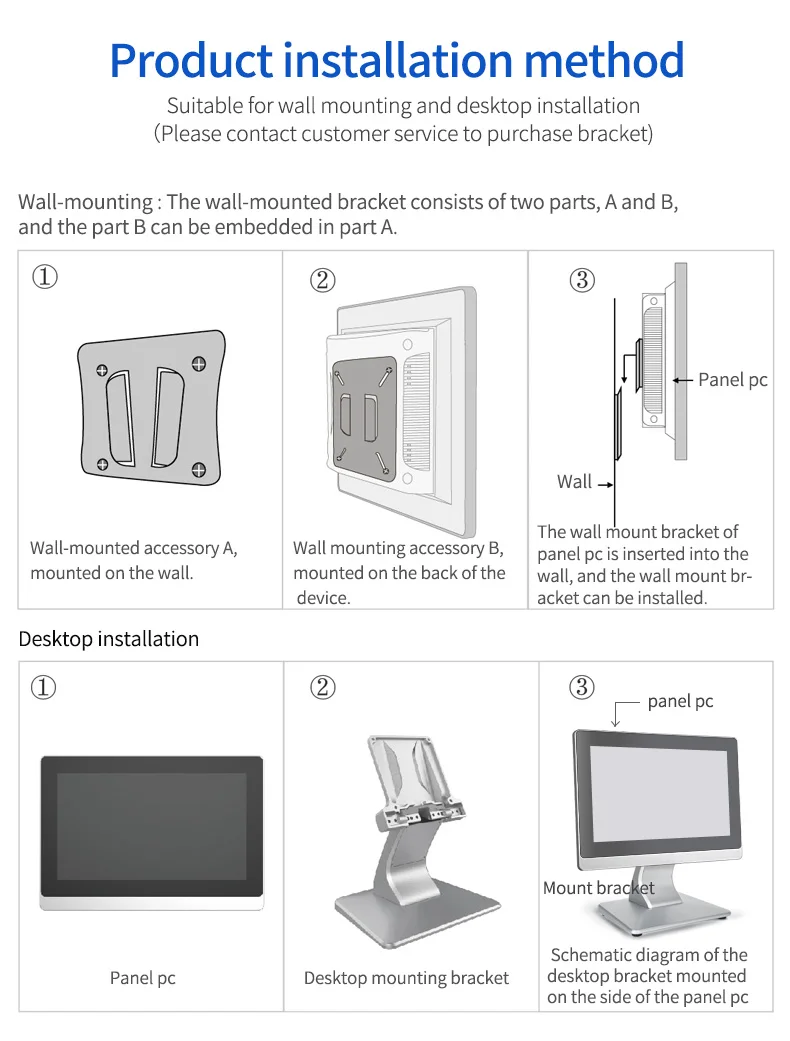 Product installation method

Suitable for wall mounting and desktop installation
(Please contact customer service to purchase bracket)

Wall-mounting : The wall-mounted bracket consists of two parts, A and B, and the part B can be embedded in part A.

①

Wall-mounted accessory A, mounted on the wall.

②

Wall mounting accessory B, mounted on the back of the device.

③

Panel pc

Wall

The wall mount bracket of panel pc is inserted into the wall, and the wall mount bracket can be installed.

Desktop installation

①

Panel pc

②

Desktop mounting bracket

③

panel pc

Mount bracket

Schematic diagram of the desktop bracket mounted on the side of the panel pc