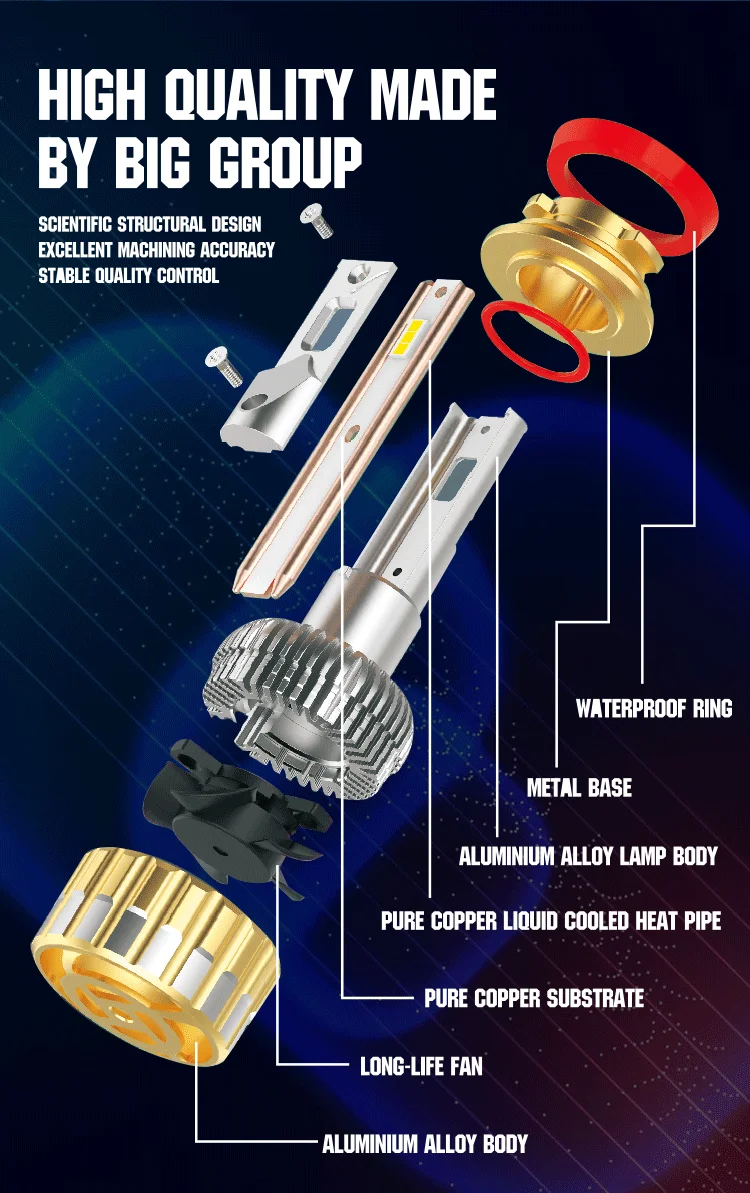 HIGH QUALITY MADE BY BIG GROUP

SCIENTIFIC STRUCTURAL DESIGN
EXCELLENT MACHINING ACCURACY
STABLE QUALITY CONTROL

WATERPROOF RING

METAL BASE

ALUMINIUM ALLOY LAMP BODY

PURE COPPER LIQUID COOLED HEAT PIPE

PURE COPPER SUBSTRATE

LONG-LIFE FAN

ALUMINIUM ALLOY BODY