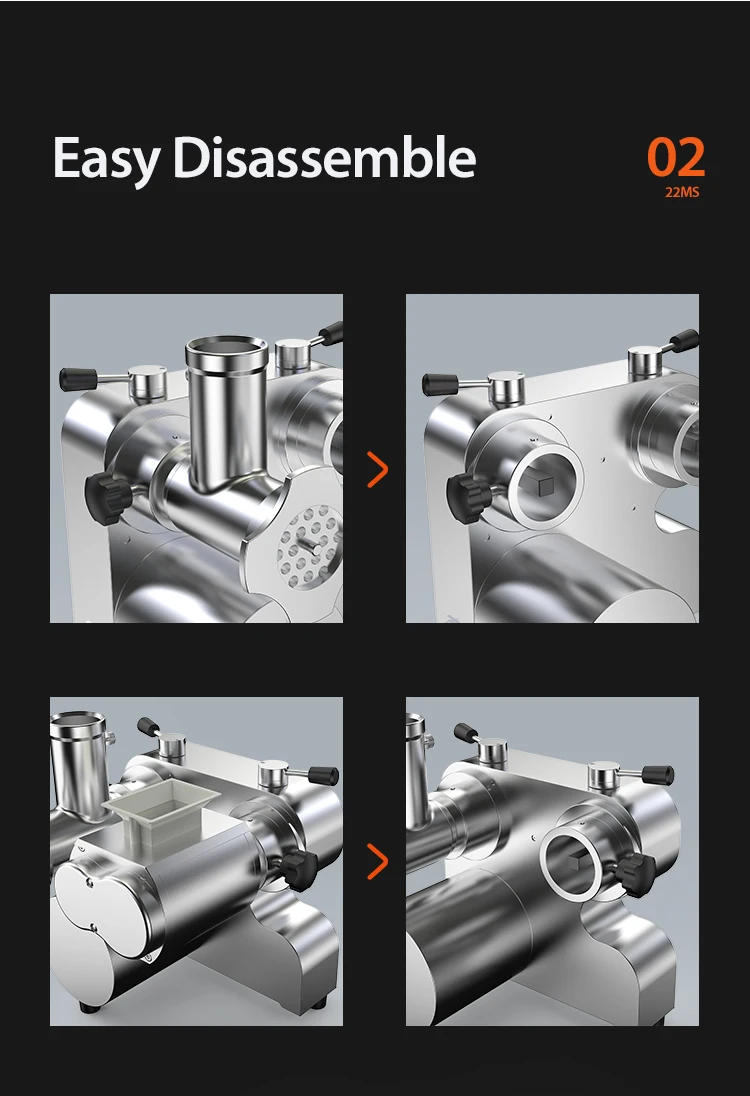 Easy Disassemble

02
22MS