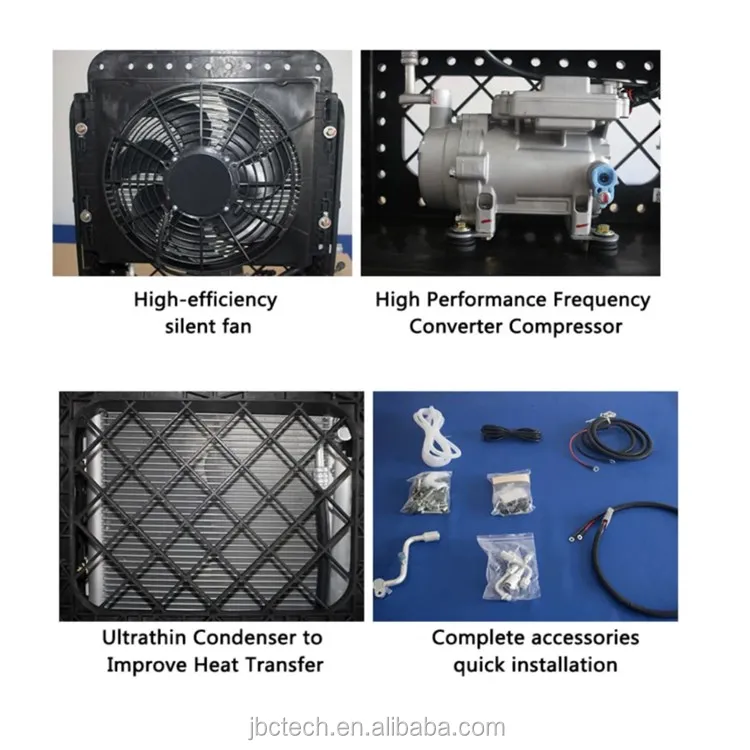 High-efficiency silent fan

High Performance Frequency Converter Compressor

Ultrathin Condenser to Improve Heat Transfer

Complete accessories quick installation

jbctech.en.alibaba.com