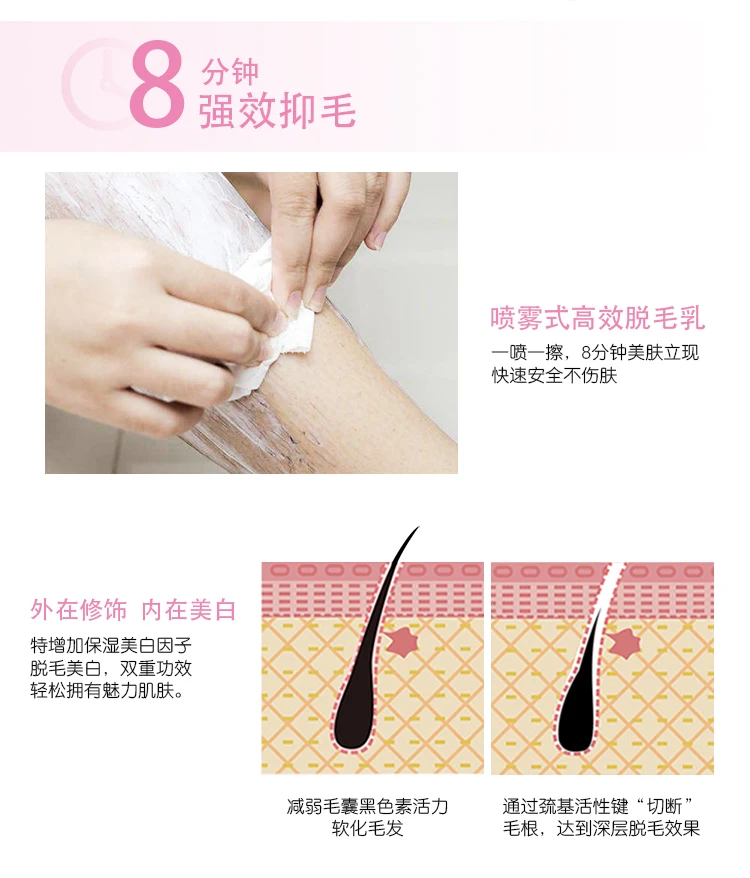 8 分钟
强效抑毛

喷雾式高效脱毛乳
一喷一擦，8分钟美肤立现
快速安全不伤肤

外在修饰 内在美白
特增加保湿美白因子
脱毛美白，双重功效
轻松拥有魅力肌肤。

减弱毛囊黑色素活力
软化毛发

通过巯基活性键“切断”
毛根，达到深层脱毛效果