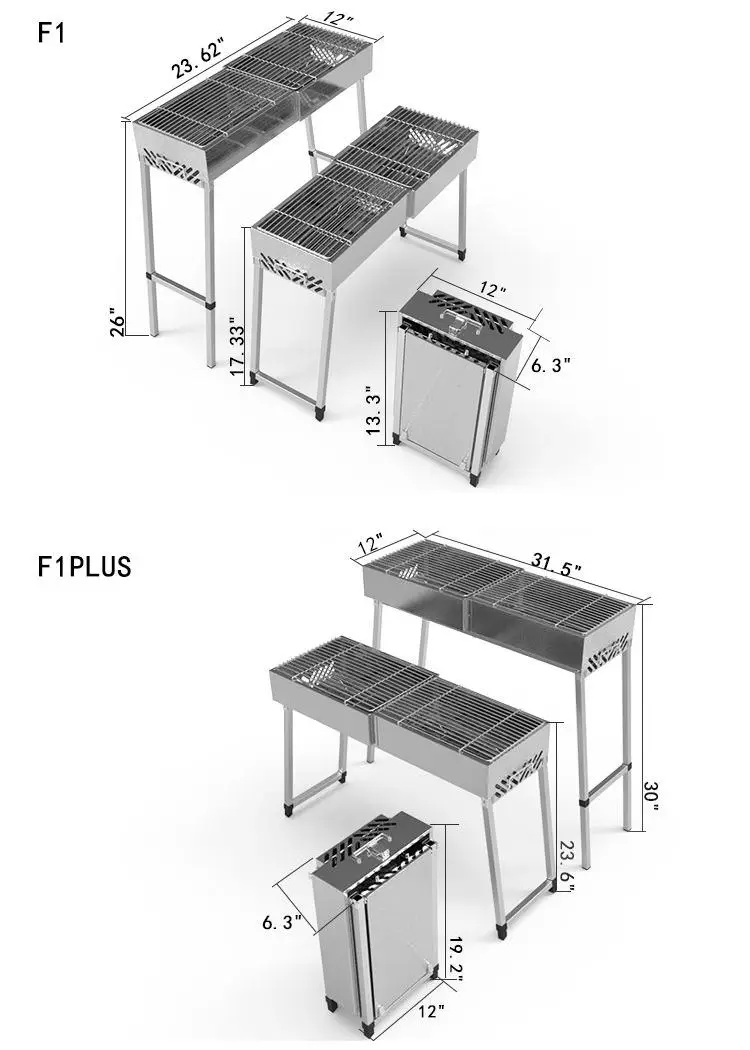 F1

23. 62"

12"

26"

17. 33"

12"

6. 3"

13. 3"

F1PLUS

12"

31. 5"

30"

23. 6"

6. 3"

19. 2"

12"