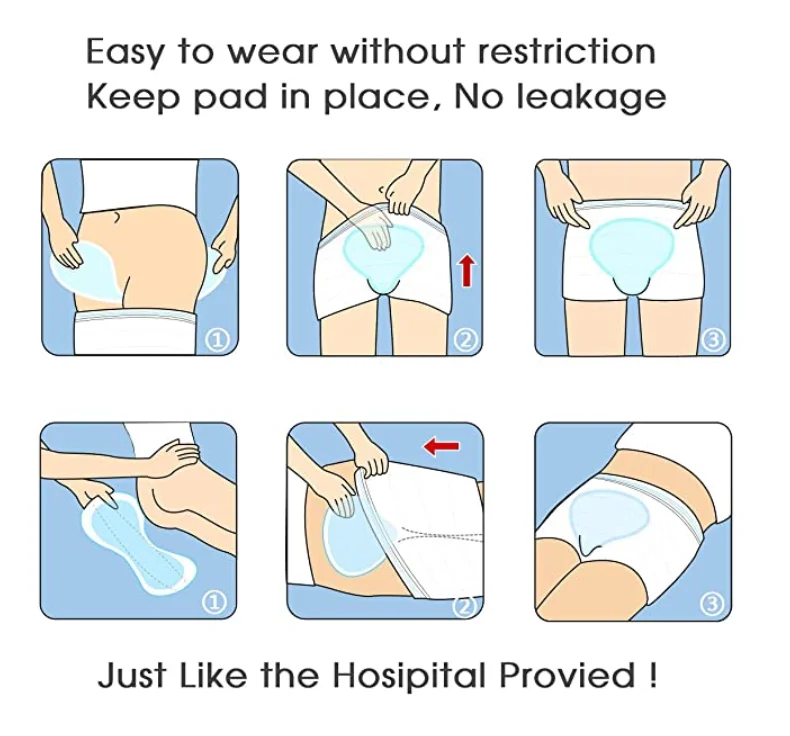 Easy to wear without restriction
Keep pad in place, No leakage

①
②
③

①
②
③

Just Like the Hosipital Provied !