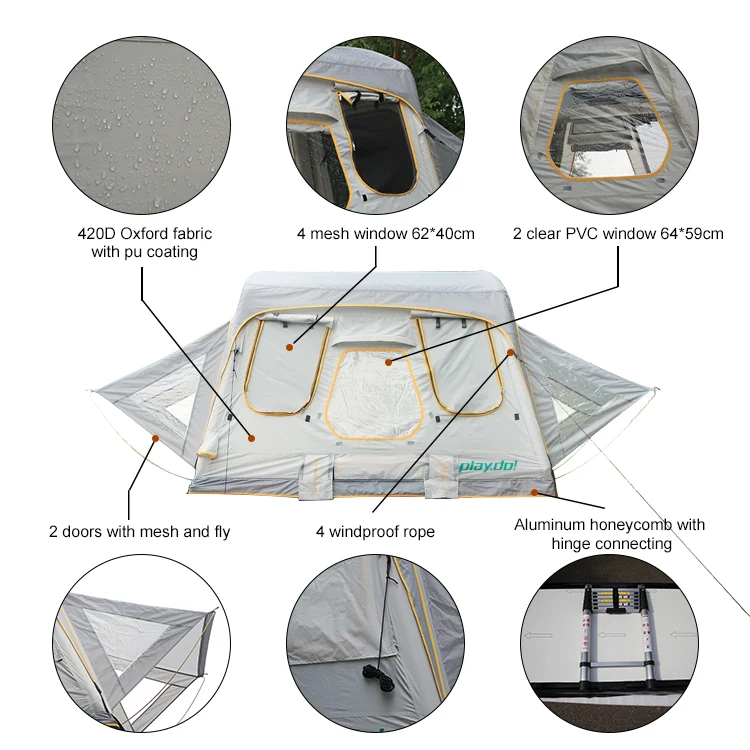 420D Oxford fabric with pu coating

4 mesh window 62*40cm

2 clear PVC window 64*59cm

play.do!

2 doors with mesh and fly

4 windproof rope

Aluminum honeycomb with hinge connecting