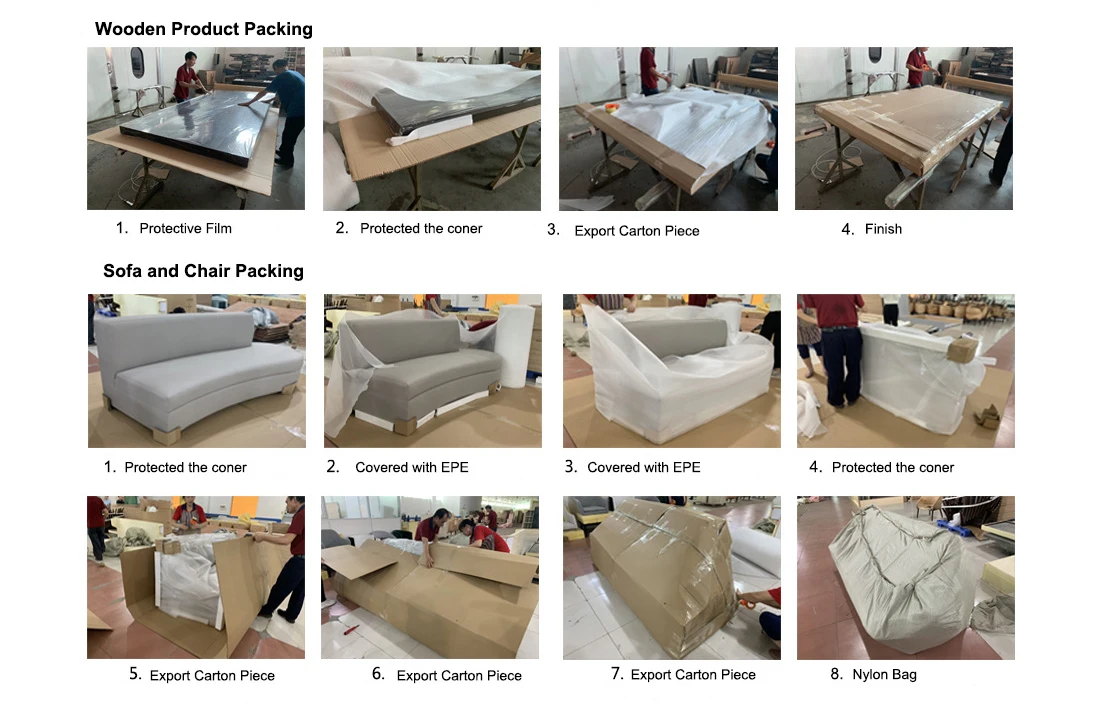 Wooden Product Packing

1. Protective Film

2. Protected the coner

3. Export Carton Piece

4. Finish

Sofa and Chair Packing

1. Protected the coner

2. Covered with EPE

3. Covered with EPE

4. Protected the coner

5. Export Carton Piece

6. Export Carton Piece

7. Export Carton Piece

8. Nylon Bag