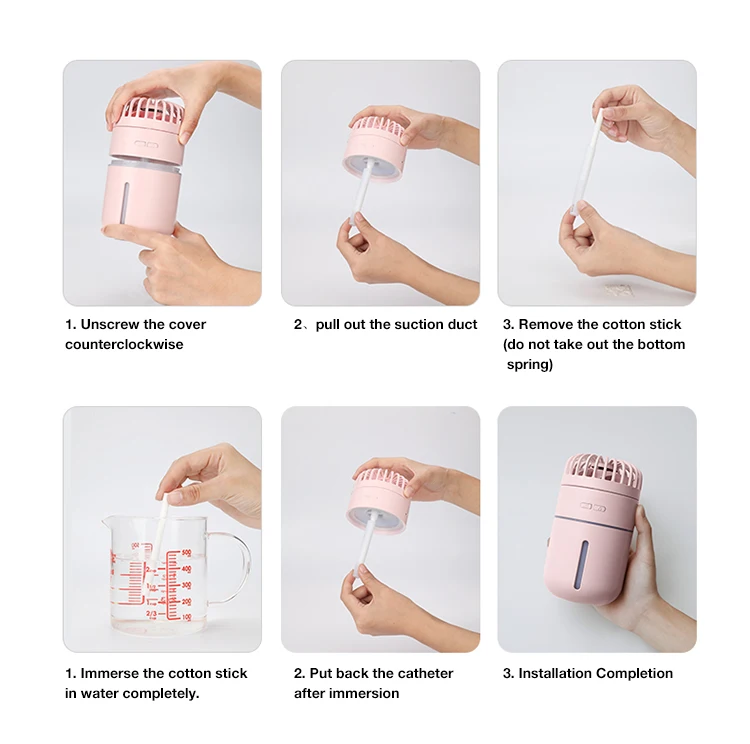 1. Unscrew the cover counterclockwise

2、pull out the suction duct

3. Remove the cotton stick (do not take out the bottom spring)

500
400
300
200
100

1. Immerse the cotton stick in water completely.

2. Put back the catheter after immersion

3. Installation Completion