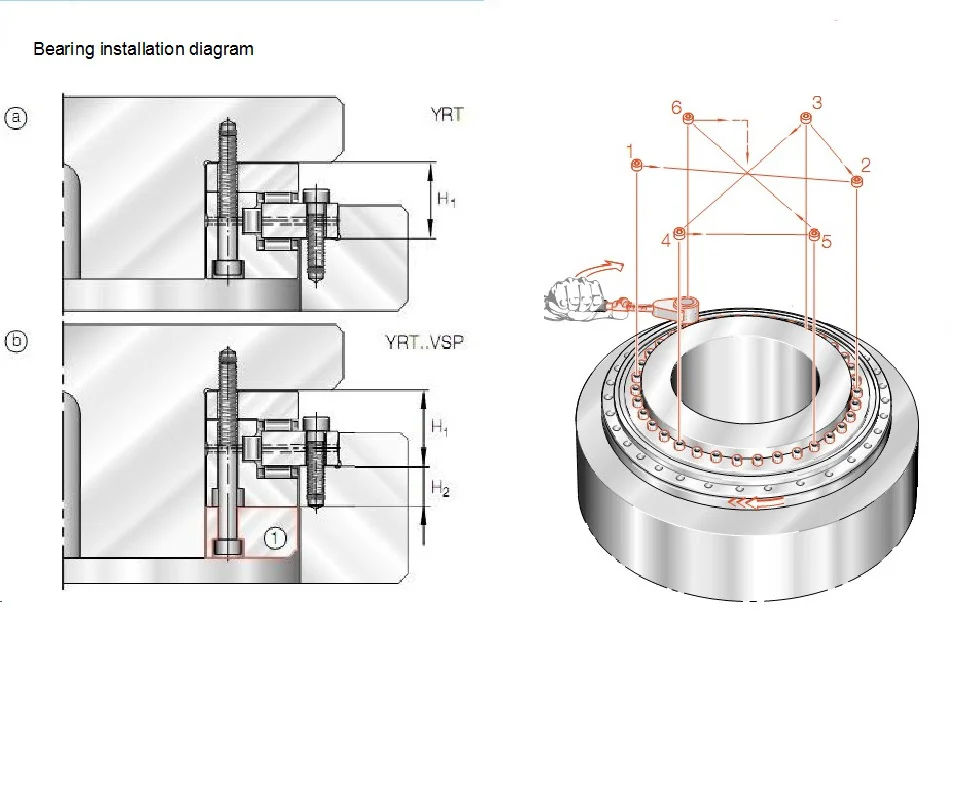 Bearing installation diagram

ⓐ

YRT

$H_1$

ⓑ

YRT..VSP

$H_1$

$H_2$

①

6

3

1

2

4

5