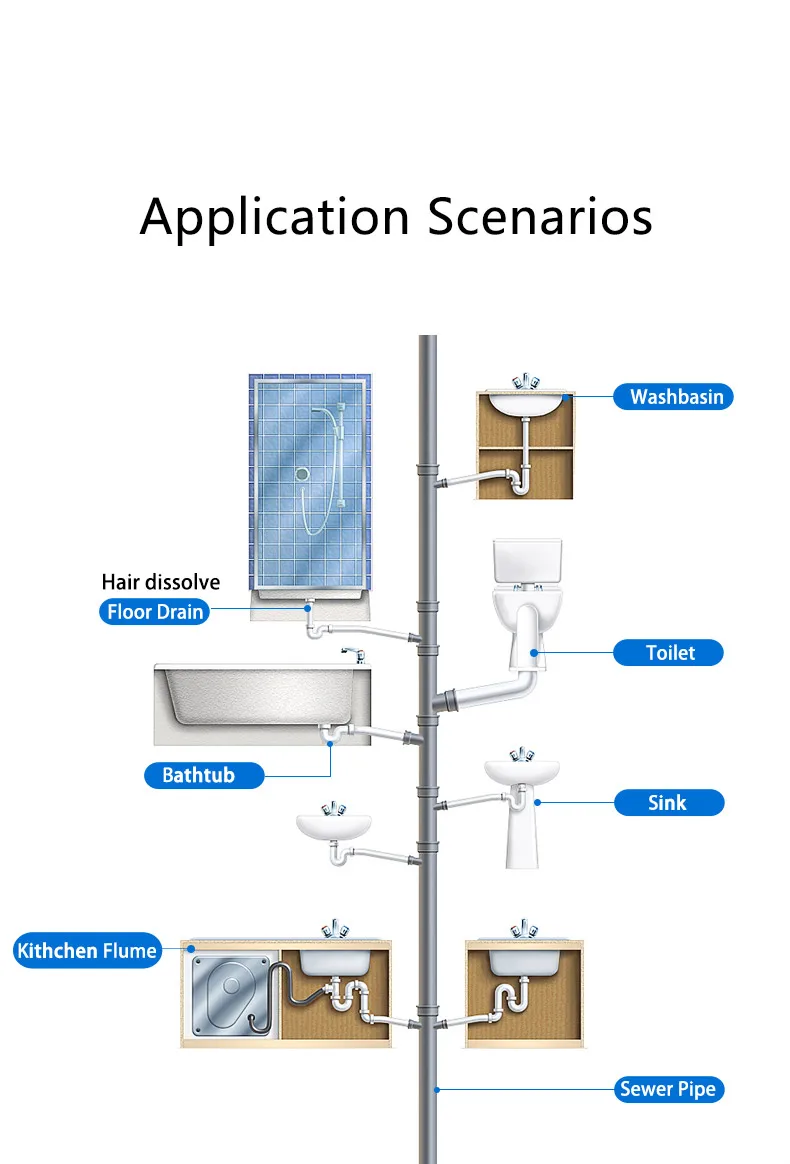 Application Scenarios

Washbasin

Hair dissolve
Floor Drain

Toilet

Bathtub

Sink

Kithchen Flume

Sewer Pipe