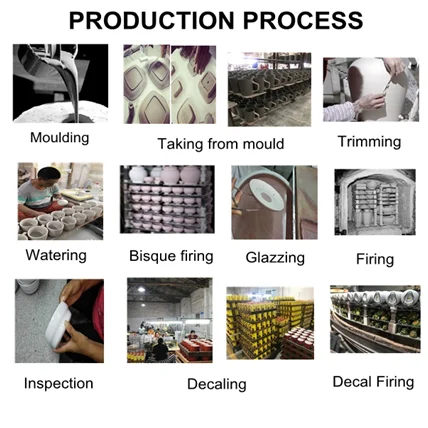 PRODUCTION PROCESS

Moulding

Taking from mould

Trimming

Watering

Bisque firing

Glazzing

Firing

Inspection

Decaling

Decal Firing