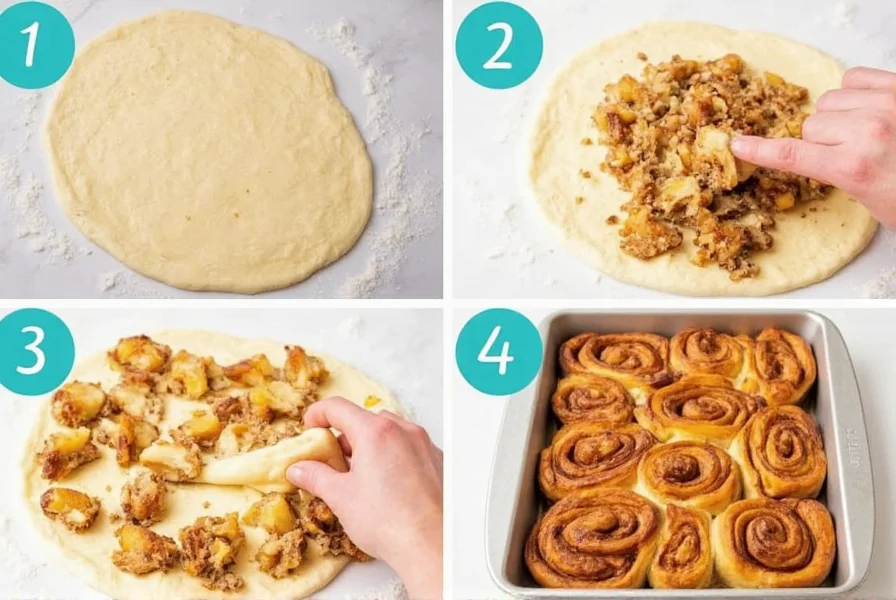 1

2

3

4