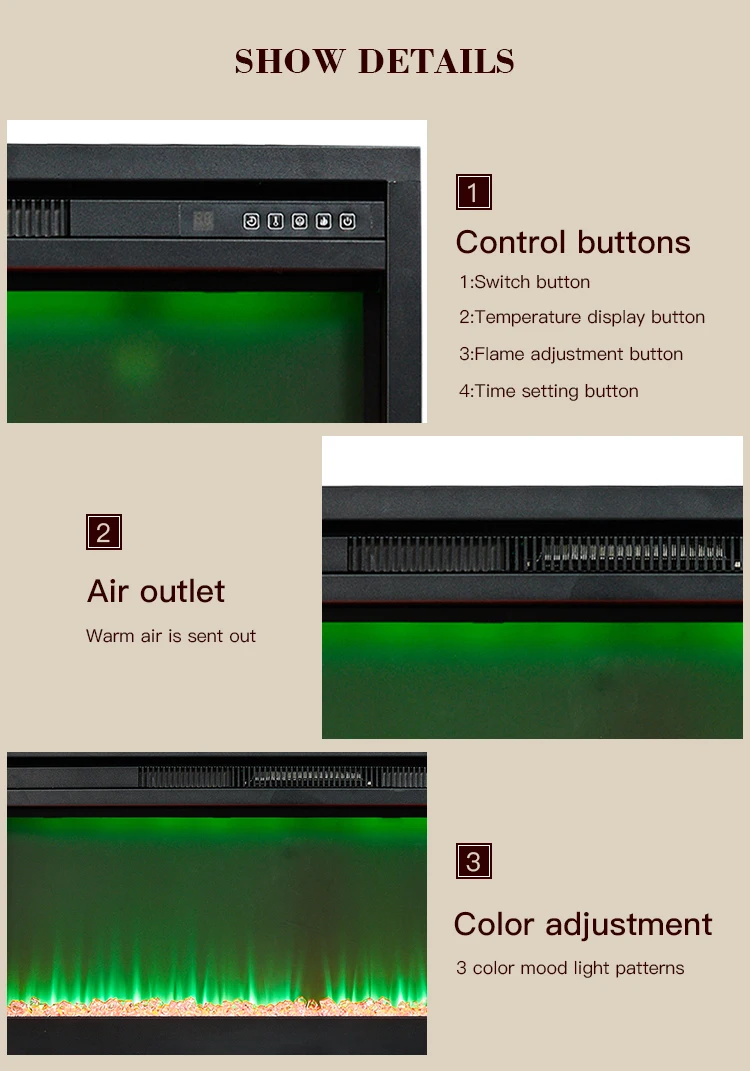 SHOW DETAILS

1

Control buttons

1:Switch button

2:Temperature display button

3:Flame adjustment button

4:Time setting button

2

Air outlet

Warm air is sent out

3

Color adjustment

3 color mood light patterns